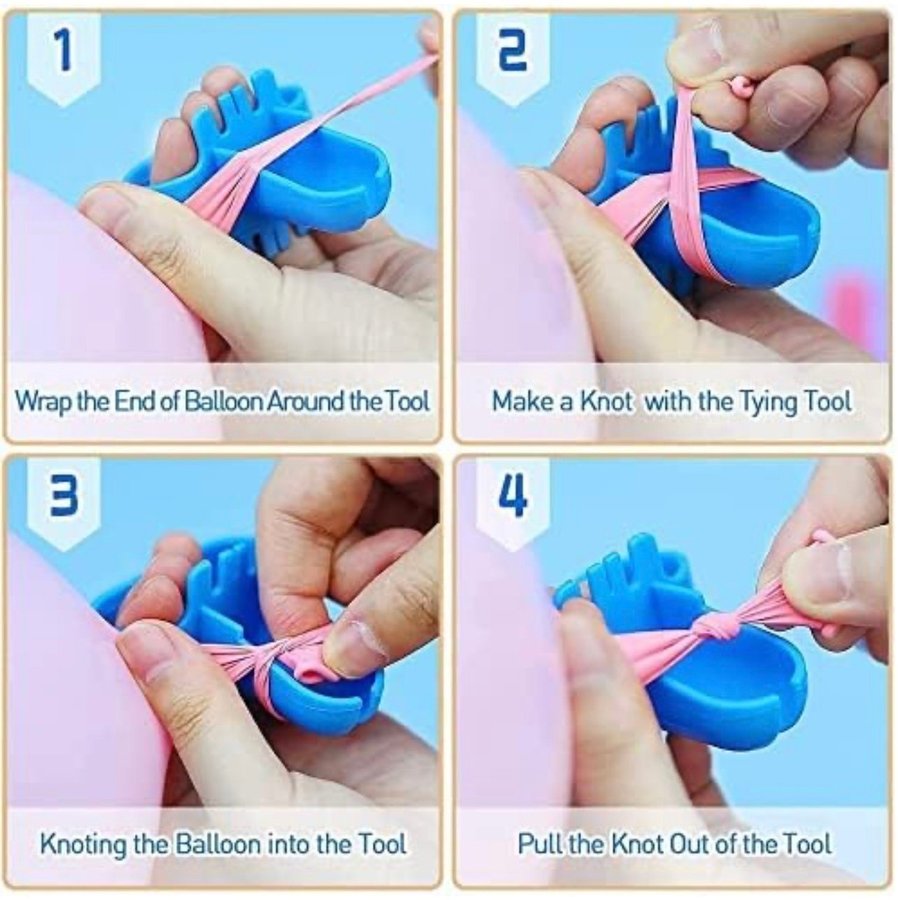 1

Wrap the End of Balloon Around the Tool

2

Make a Knot with the Tying Tool

3

Knoting the Balloon into the Tool

4

Pull the Knot Out of the Tool