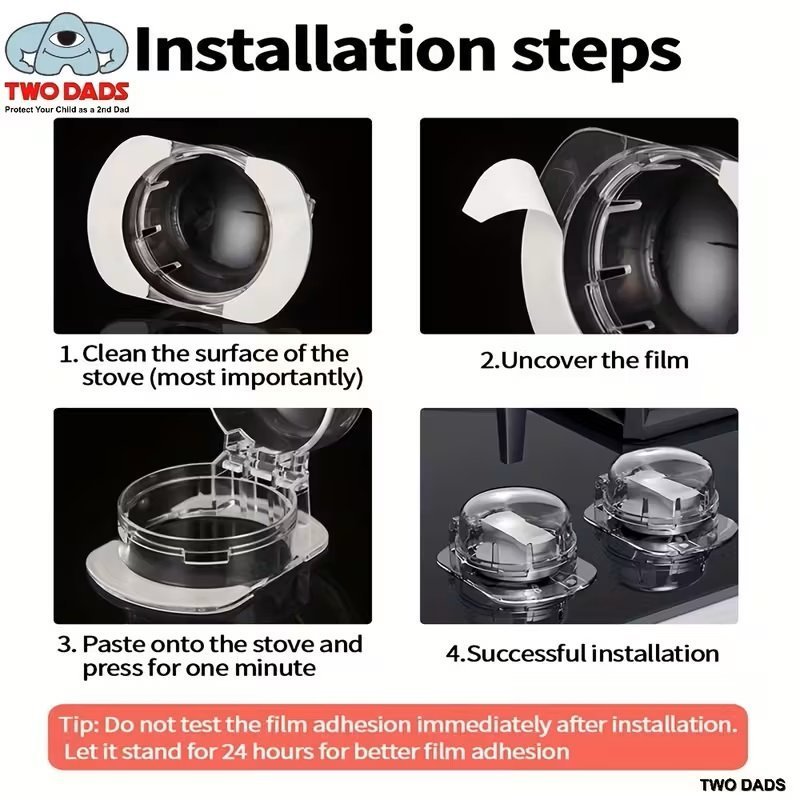 TWO DADS
Protect Your Child as a 2nd Dad

Installation steps

1. Clean the surface of the stove (most importantly)

2.Uncover the film

3. Paste onto the stove and press for one minute

4.Successful installation

Tip: Do not test the film adhesion immediately after installation. Let it stand for 24 hours for better film adhesion

TWO DADS