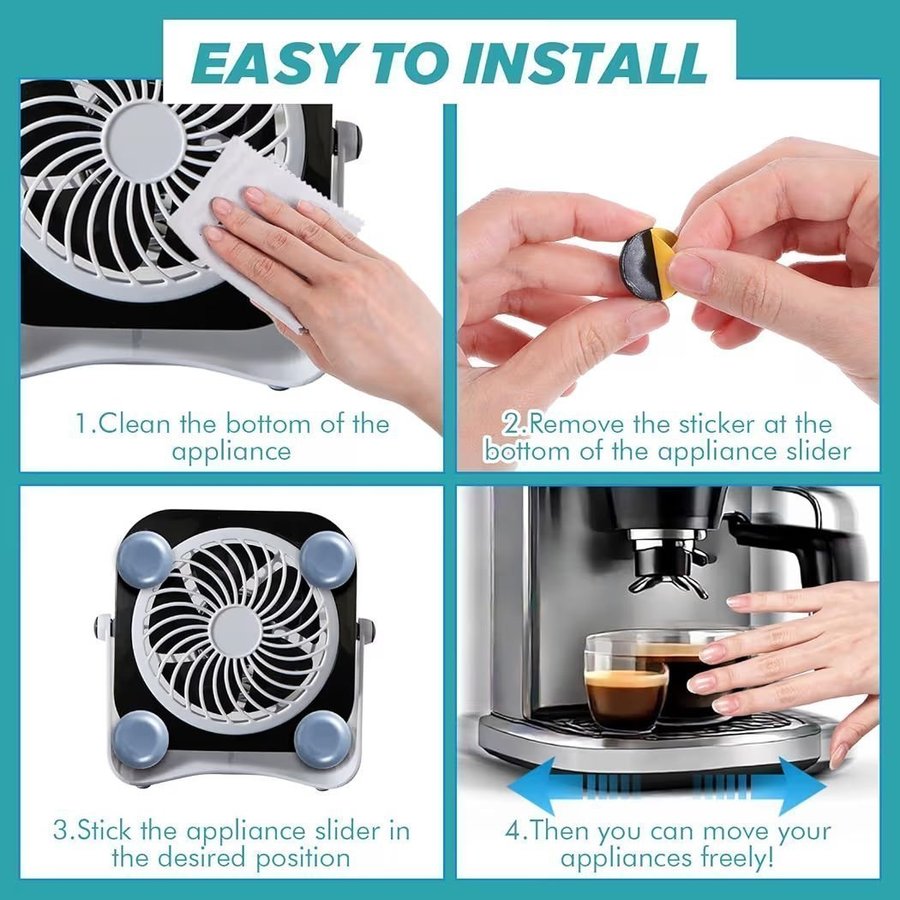 EASY TO INSTALL

1.Clean the bottom of the appliance

2.Remove the sticker at the bottom of the appliance slider

3.Stick the appliance slider in the desired position

4.Then you can move your appliances freely!