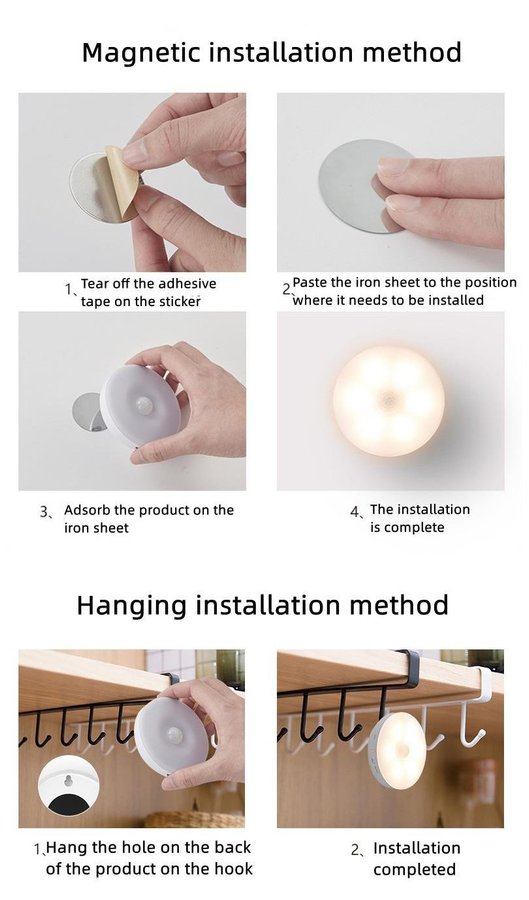 Magnetic installation method

1、Tear off the adhesive tape on the sticker

2、Paste the iron sheet to the position where it needs to be installed

3、Adsorb the product on the iron sheet

4、The installation is complete

Hanging installation method

1、Hang the hole on the back of the product on the hook

2、Installation completed