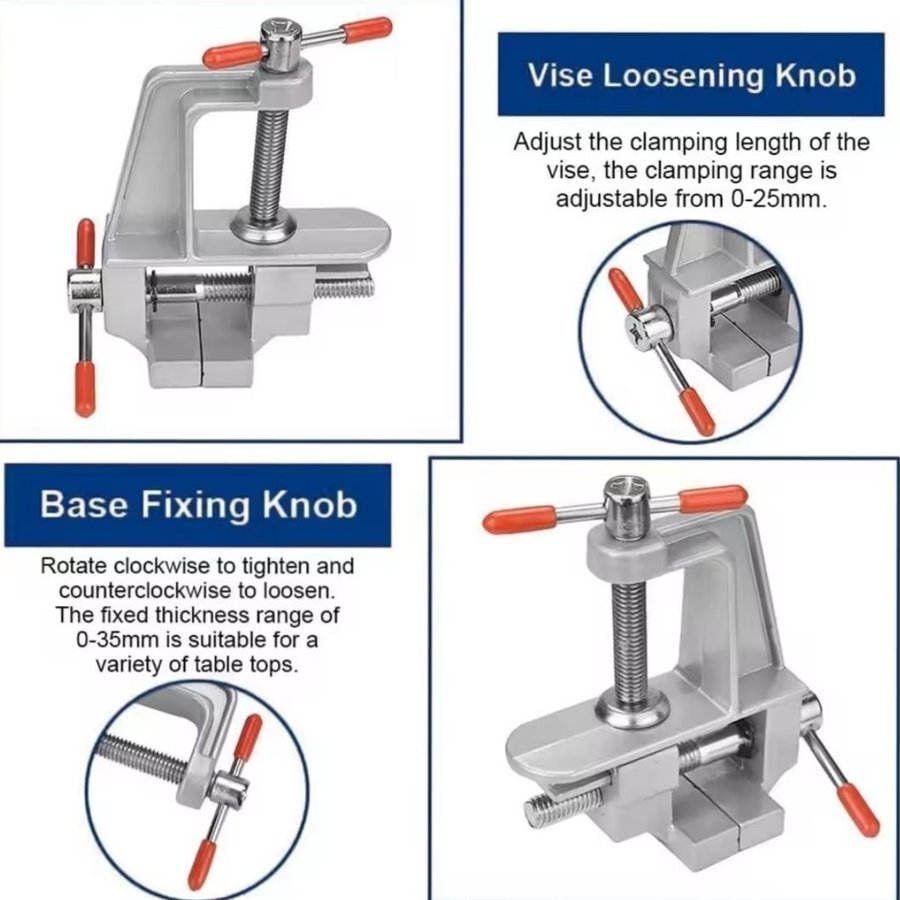 Vise Loosening Knob

Adjust the clamping length of the vise, the clamping range is adjustable from 0-25mm.

Base Fixing Knob

Rotate clockwise to tighten and counterclockwise to loosen. The fixed thickness range of 0-35mm is suitable for a variety of table tops.