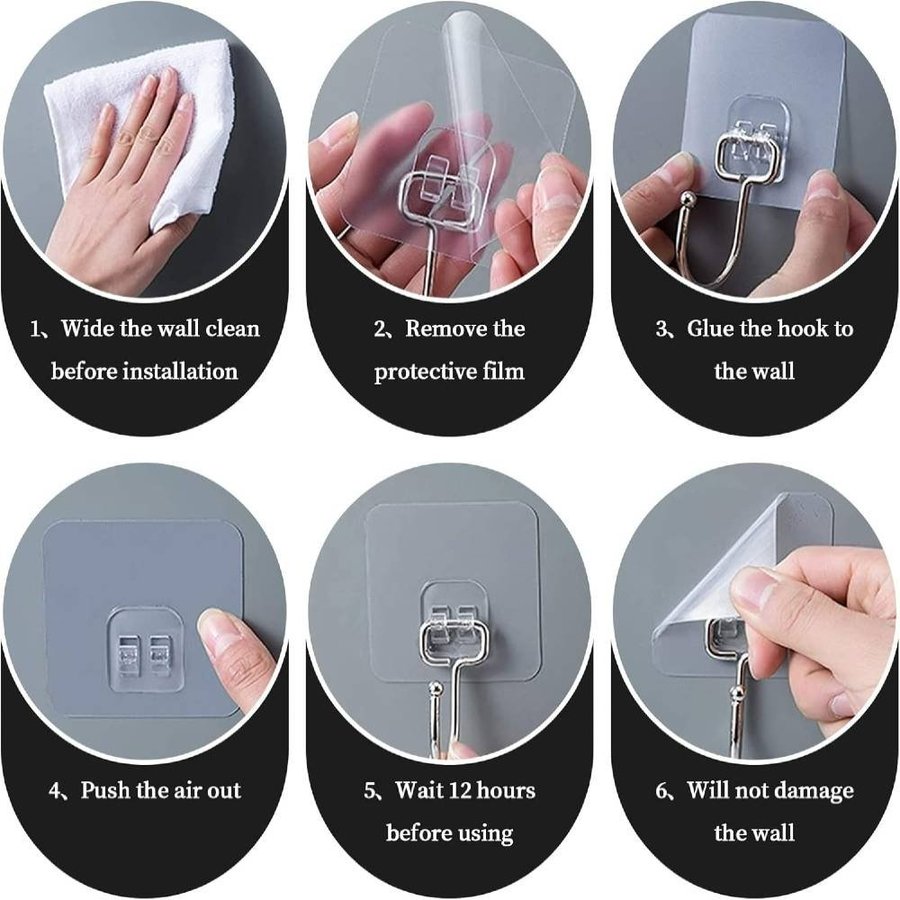 1、Wide the wall clean before installation

2、Remove the protective film

3、Glue the hook to the wall

4、Push the air out

5、Wait 12 hours before using

6、Will not damage the wall