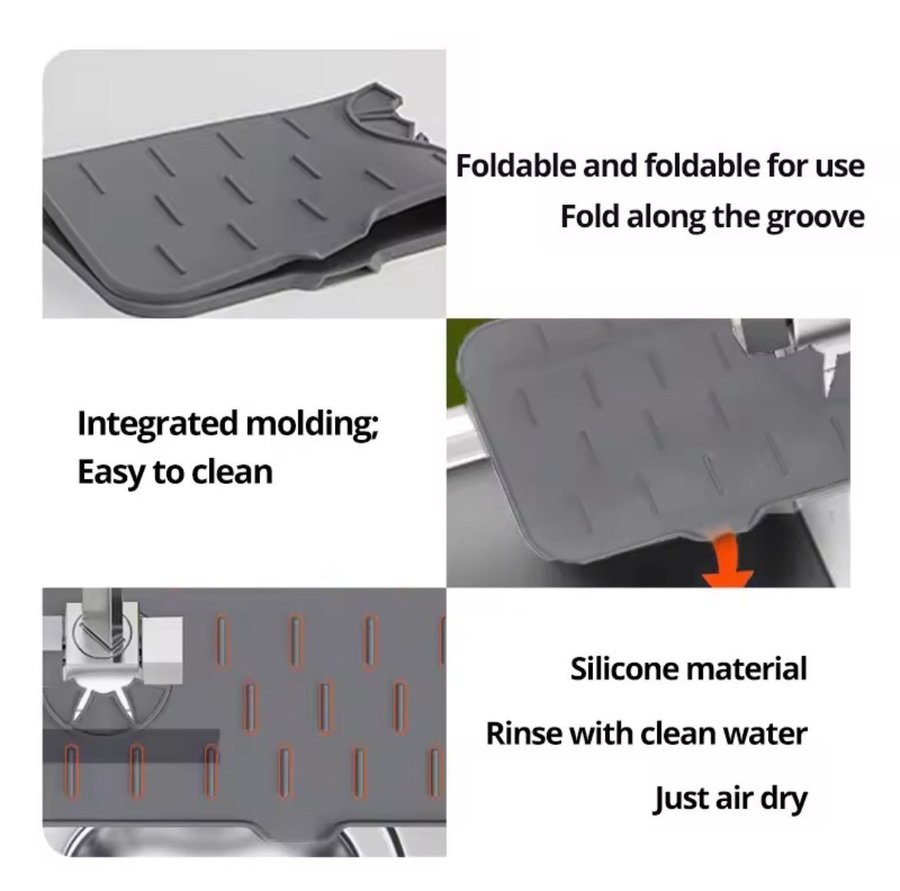 Foldable and foldable for use
Fold along the groove

Integrated molding;
Easy to clean

Silicone material
Rinse with clean water
Just air dry