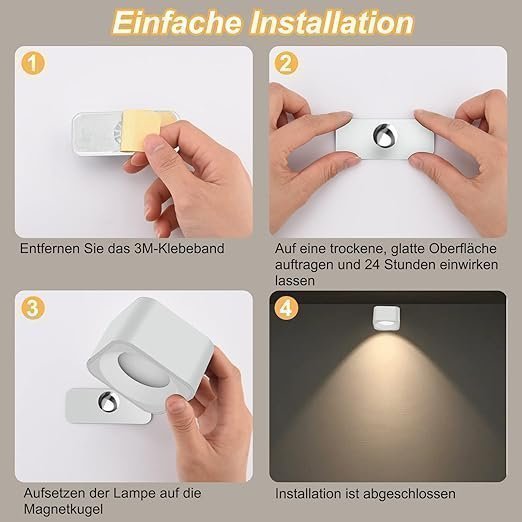 Einfache Installation

1

Entfernen Sie das 3M-Klebeband

2

Auf eine trockene, glatte Oberfläche auftragen und 24 Stunden einwirken lassen

3

Aufsetzen der Lampe auf die Magnetkugel

4

Installation ist abgeschlossen