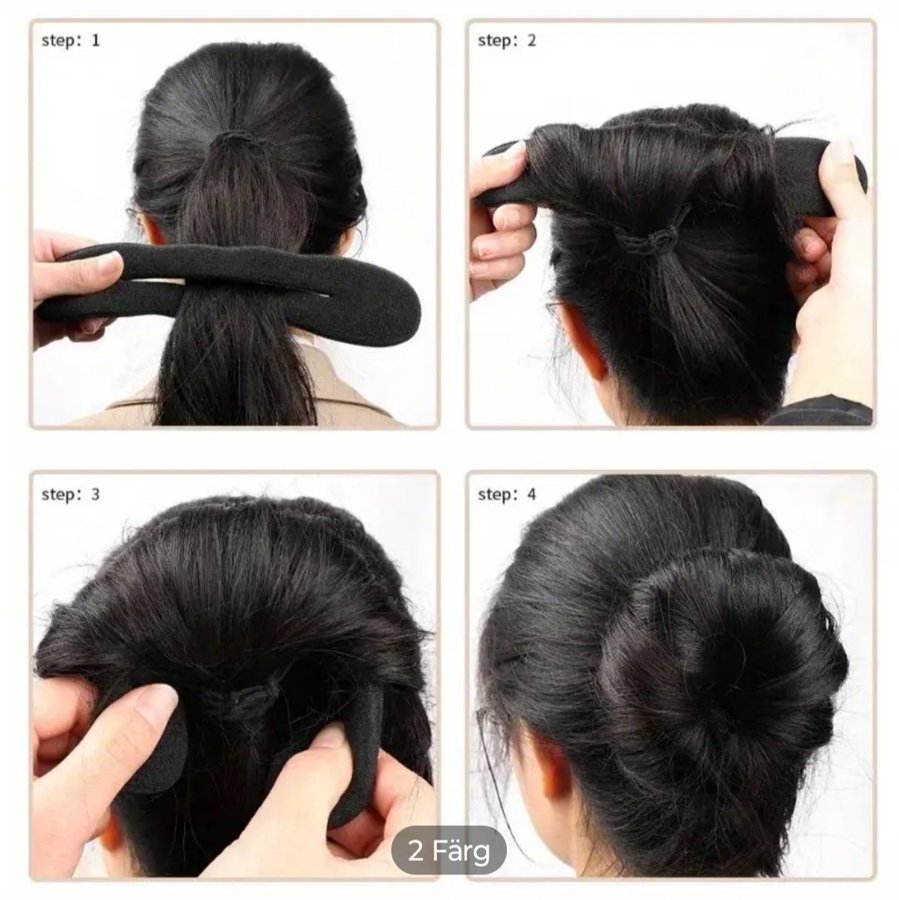 step: 1

step: 2

step: 3

step: 4

2 Färg