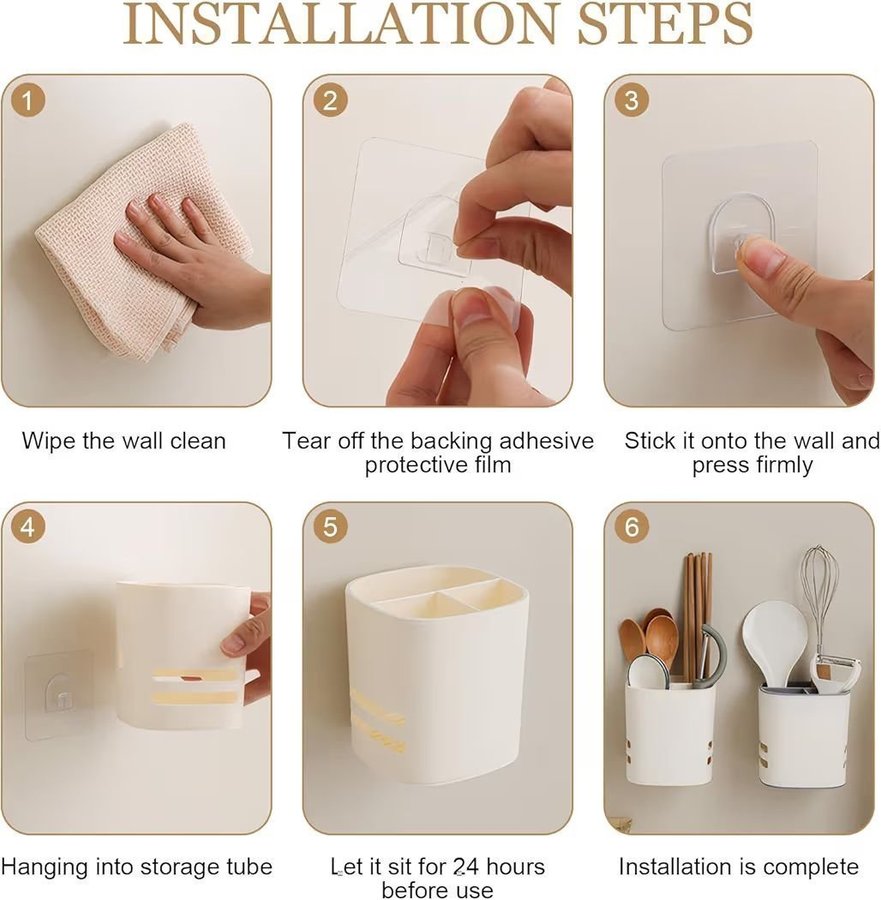 INSTALLATION STEPS

1

Wipe the wall clean

2

Tear off the backing adhesive protective film

3

Stick it onto the wall and press firmly

4

Hanging into storage tube

5

Let it sit for 24 hours before use

6

Installation is complete