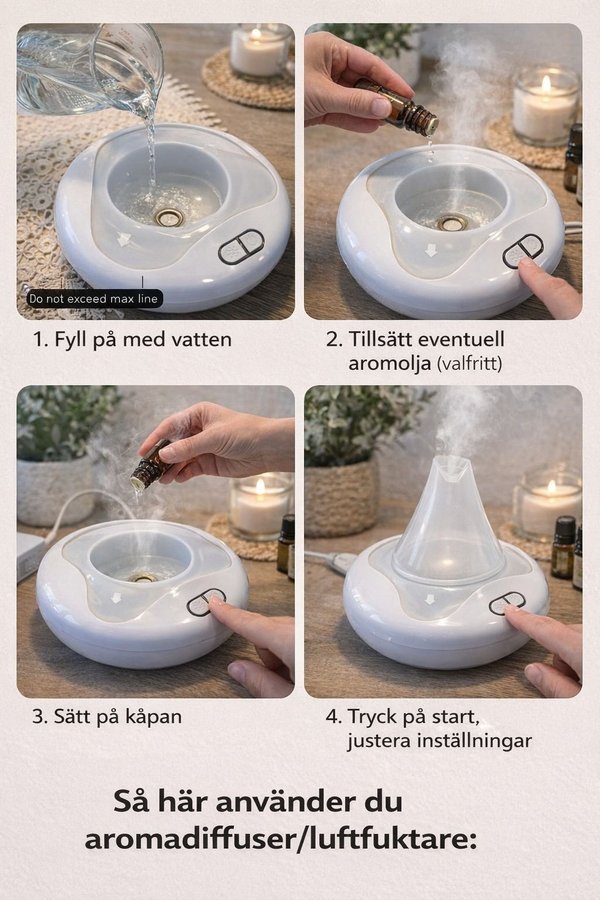 Do not exceed max line

1. Fyll på med vatten

2. Tillsätt eventuell aromolja (valfritt)

3. Sätt på kåpan

4. Tryck på start, justera inställningar

Så här använder du aromadiffuser/luftfuktare: