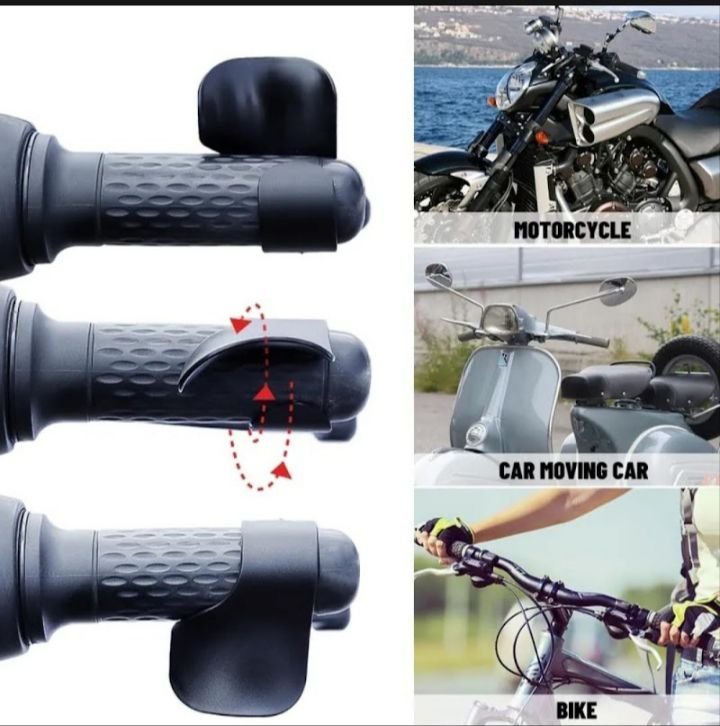 MOTORCYCLE

CAR MOVING CAR

BIKE