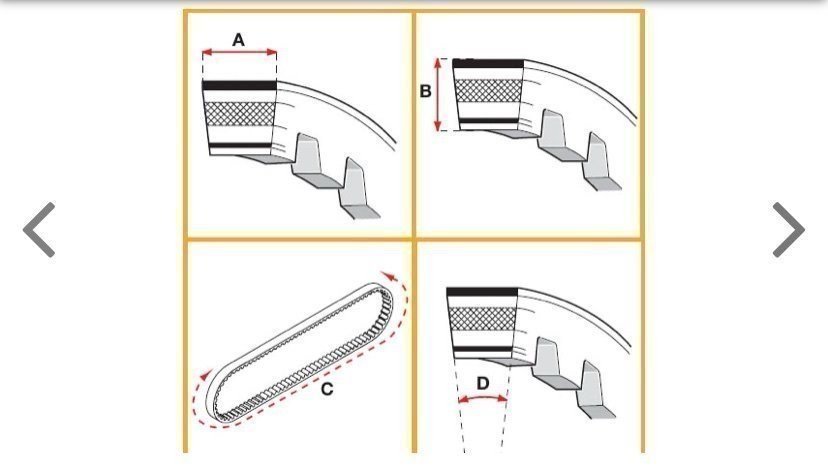 A

B

C

D