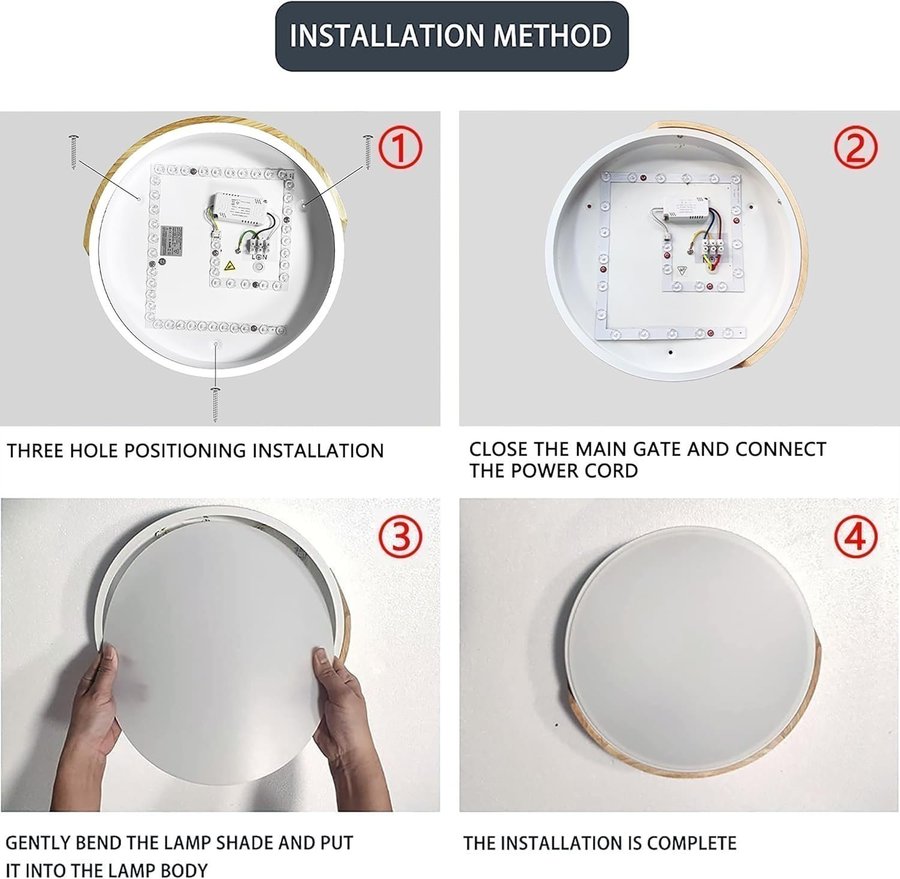 INSTALLATION METHOD

①

THREE HOLE POSITIONING INSTALLATION

②

CLOSE THE MAIN GATE AND CONNECT THE POWER CORD

③

GENTLY BEND THE LAMP SHADE AND PUT IT INTO THE LAMP BODY

④

THE INSTALLATION IS COMPLETE