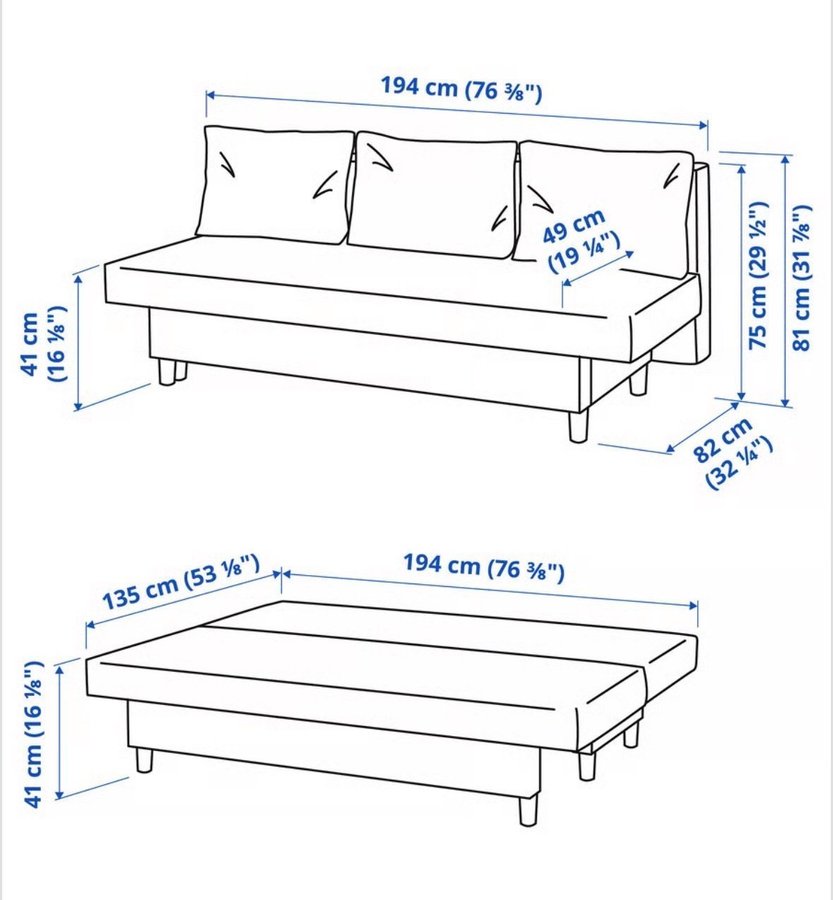 194 cm (76 ⅜")

49 cm (19 ¼")

41 cm (16 ⅛")

75 cm (29 ½")

81 cm (31 ⅞")

82 cm (32 ¼")

135 cm (53 ⅛")

194 cm (76 ⅜")

41 cm (16 ⅛")