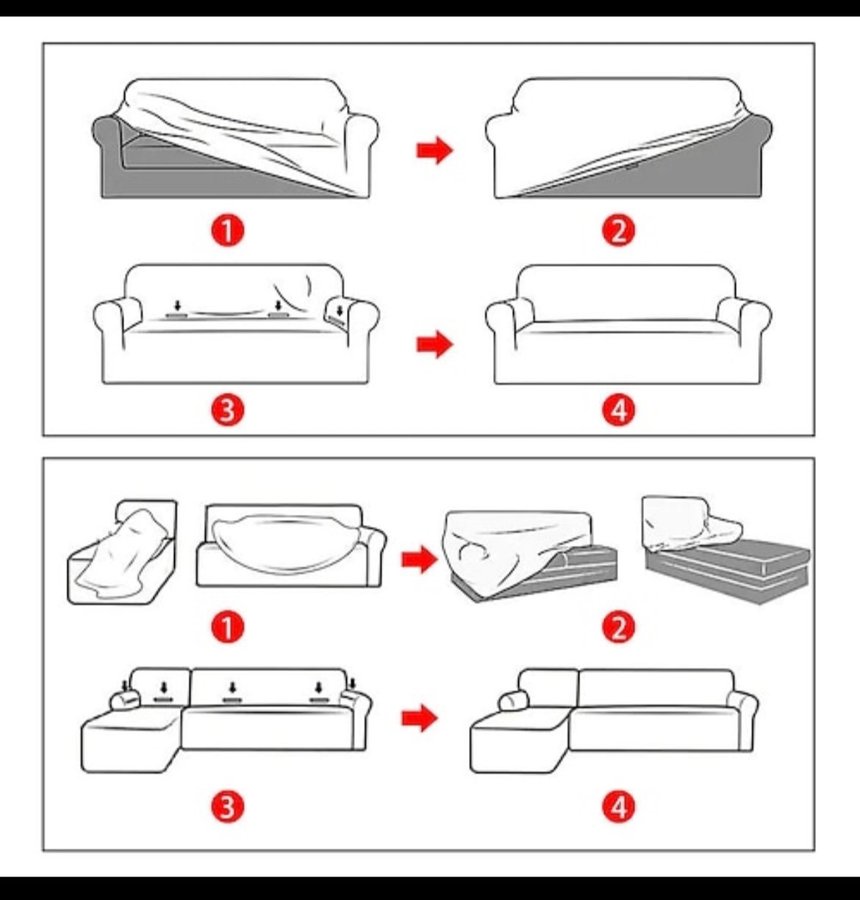 1

2

3

4

1

2

3

4