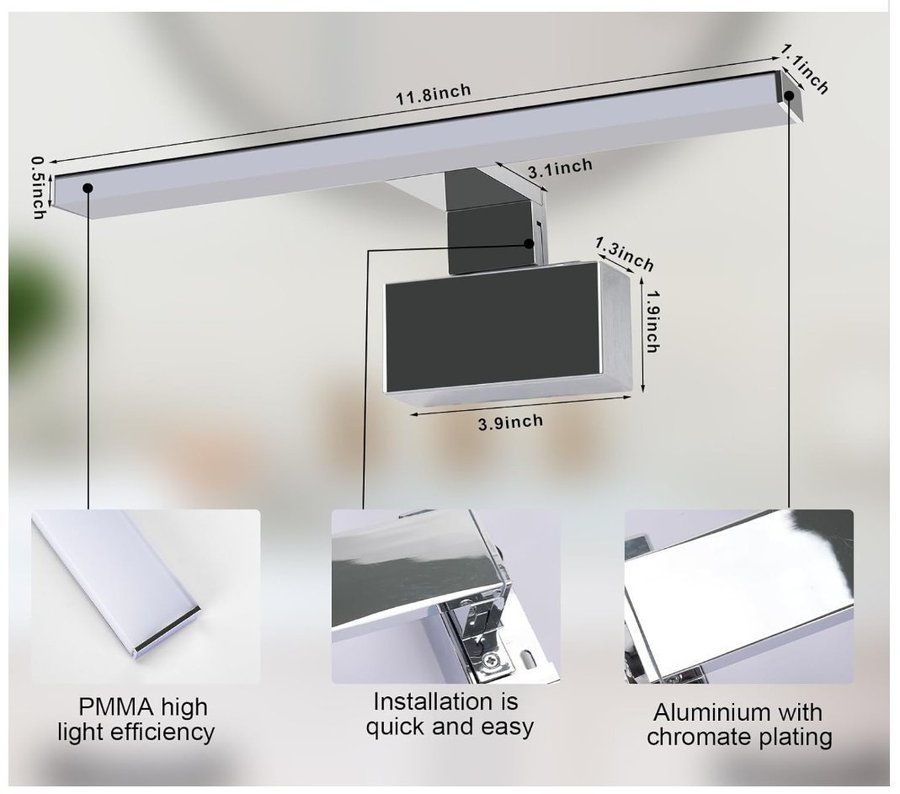 11.8inch

1.1inch

0.5inch

3.1inch

1.3inch

1.9inch

3.9inch

PMMA high light efficiency

Installation is quick and easy

Aluminium with chromate plating