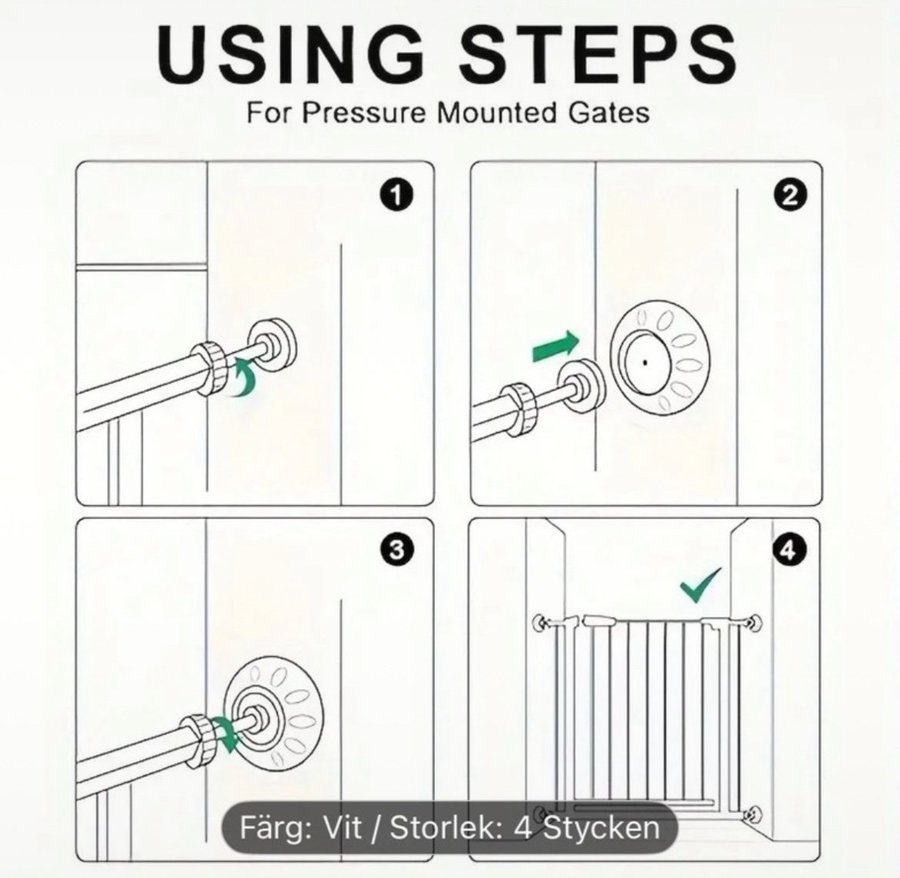 USING STEPS
For Pressure Mounted Gates

1

2

3

4

Färg: Vit / Storlek: 4 Stycken