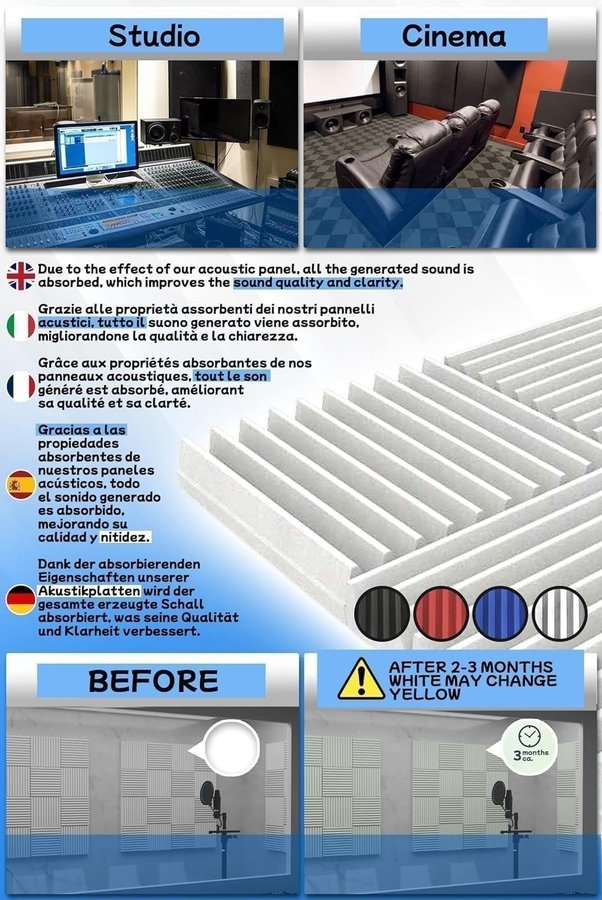 Studio

Cinema

Due to the effect of our acoustic panel, all the generated sound is absorbed, which improves the sound quality and clarity.

Grazie alle proprietà assorbenti dei nostri pannelli acustici, tutto il suono generato viene assorbito, migliorandone la qualità e la chiarezza.

Grâce aux propriétés absorbantes de nos panneaux acoustiques, tout le son généré est absorbé, améliorant sa qualité et sa clarté.

Gracias a las propiedades absorbentes de nuestros paneles acústicos, todo el sonido generado es absorbido, mejorando su calidad y nitidez.

Dank der absorbierenden Eigenschaften unserer Akustikplatten wird der gesamte erzeugte Schall absorbiert, was seine Qualität und Klarheit verbessert.

BEFORE

AFTER 2-3 MONTHS WHITE MAY CHANGE YELLOW

3 months ca.