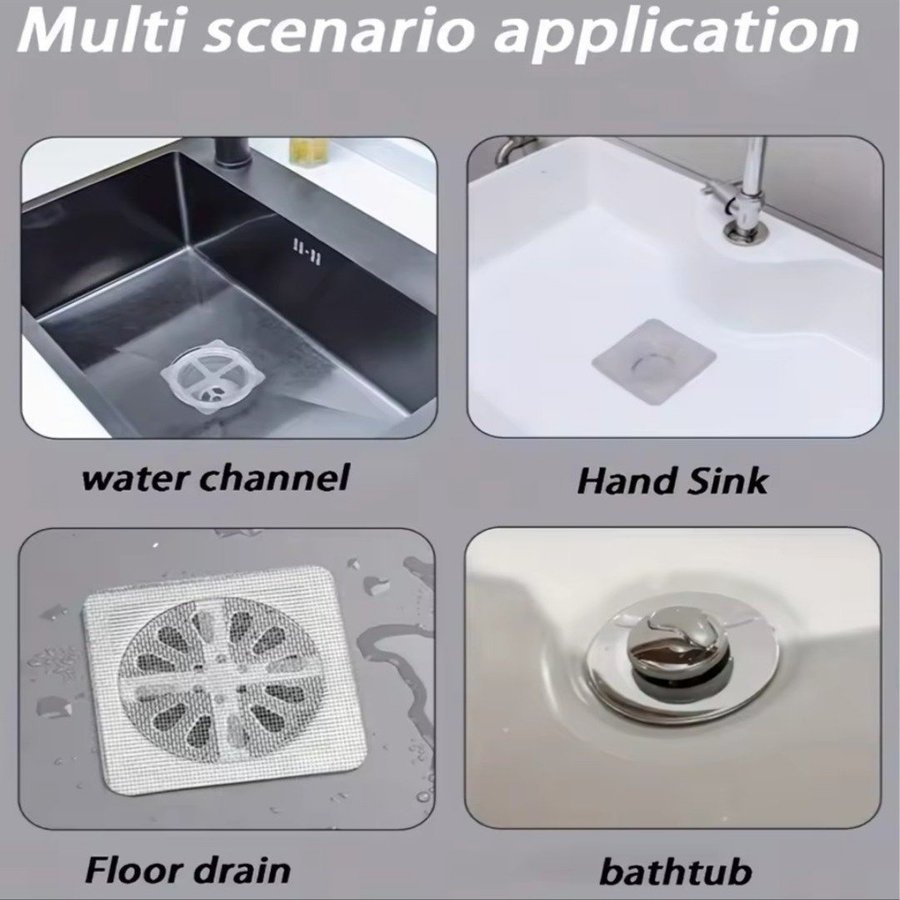 Multi scenario application

water channel

Hand Sink

Floor drain

bathtub