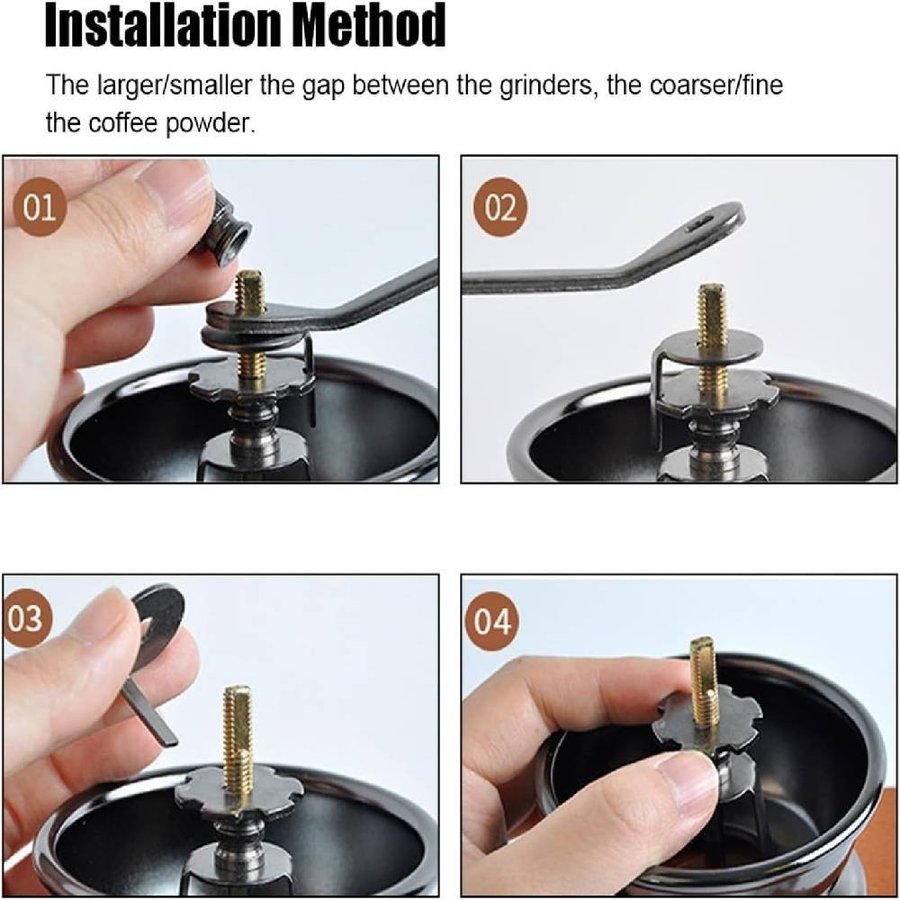 Installation Method

The larger/smaller the gap between the grinders, the coarser/fine the coffee powder.

01

02

03

04