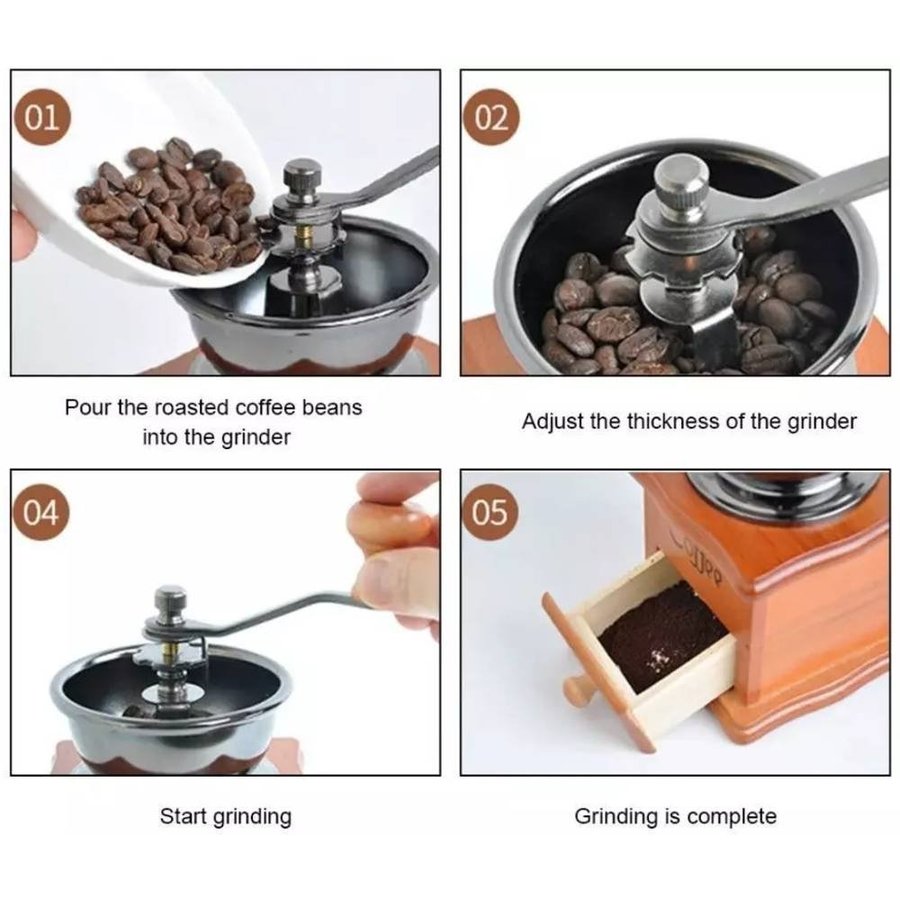 01

Pour the roasted coffee beans into the grinder

02

Adjust the thickness of the grinder

04

Start grinding

05

Coffee

Grinding is complete