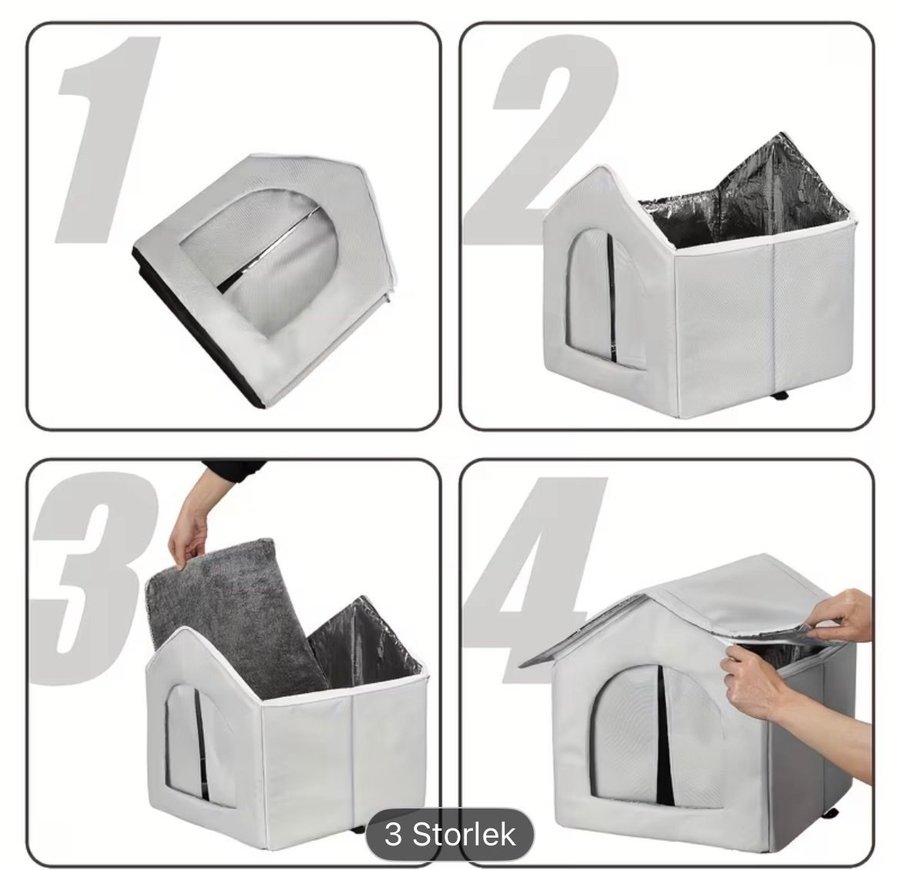 1

2

3

4

3 Storlek