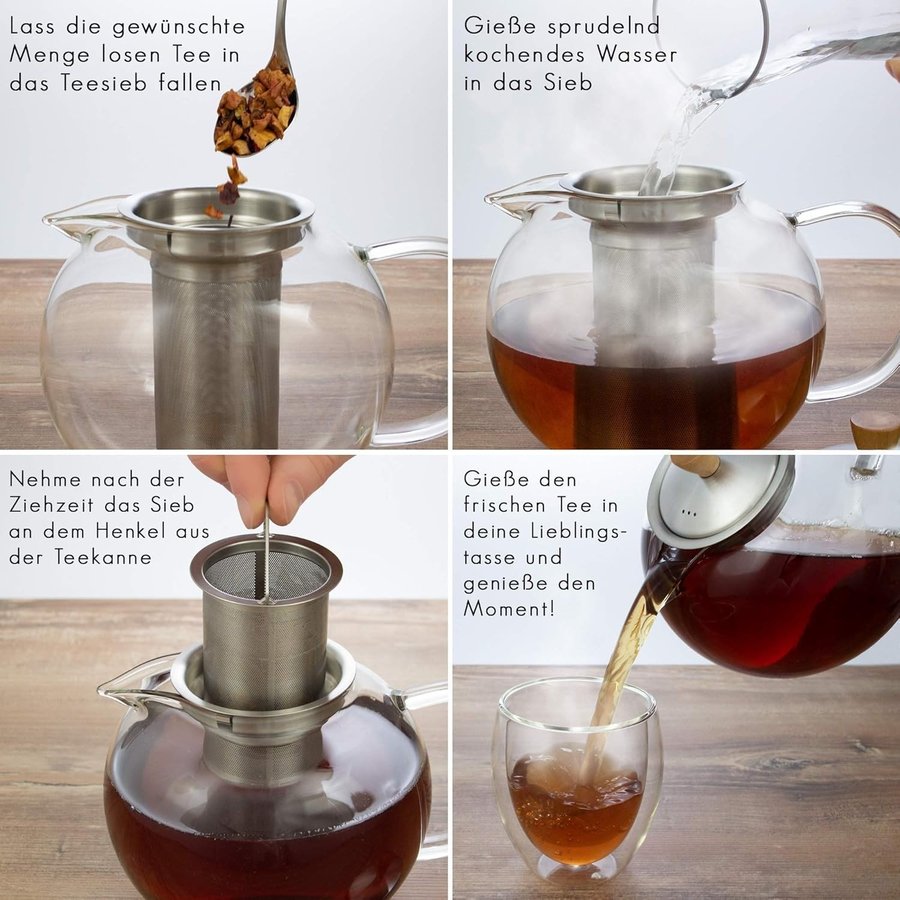 Lass die gewünschte Menge losen Tee in das Teesieb fallen

Gieße sprudelnd kochendes Wasser in das Sieb

Nehme nach der Ziehzeit das Sieb an dem Henkel aus der Teekanne

Gieße den frischen Tee in deine Lieblingstasse und genieße den Moment!