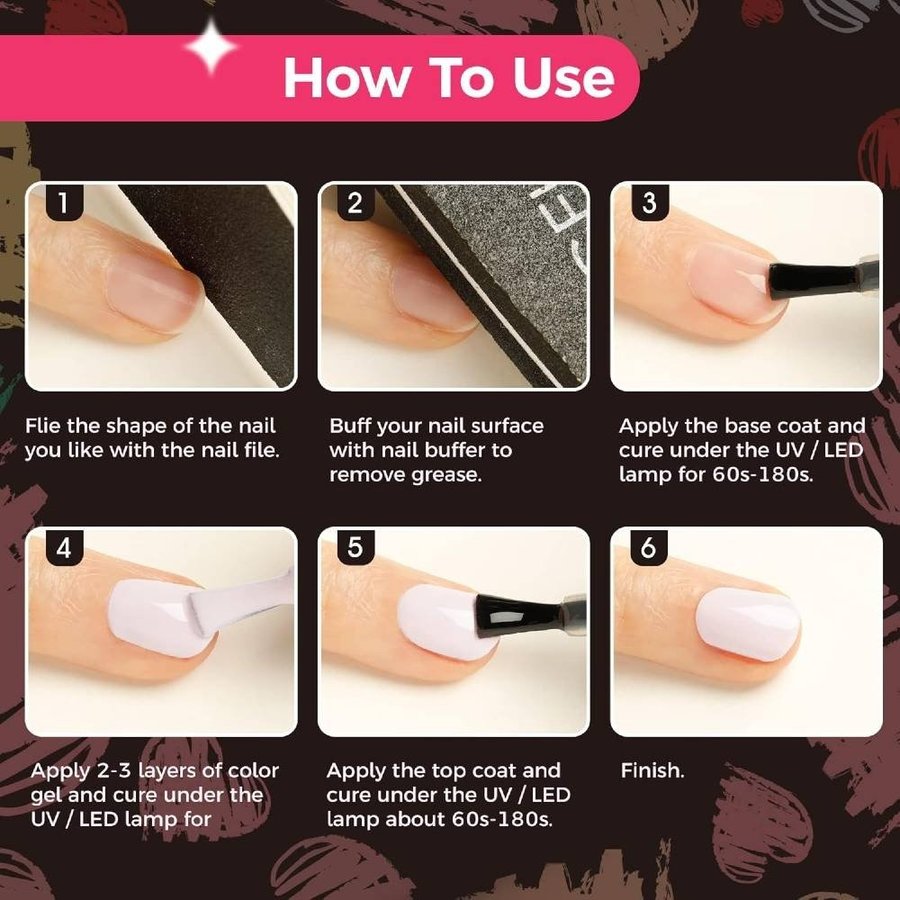 How To Use

1

Flie the shape of the nail you like with the nail file.

2

Buff your nail surface with nail buffer to remove grease.

3

Apply the base coat and cure under the UV / LED lamp for 60s-180s.

4

Apply 2-3 layers of color gel and cure under the UV / LED lamp for

5

Apply the top coat and cure under the UV / LED lamp about 60s-180s.

6

Finish.