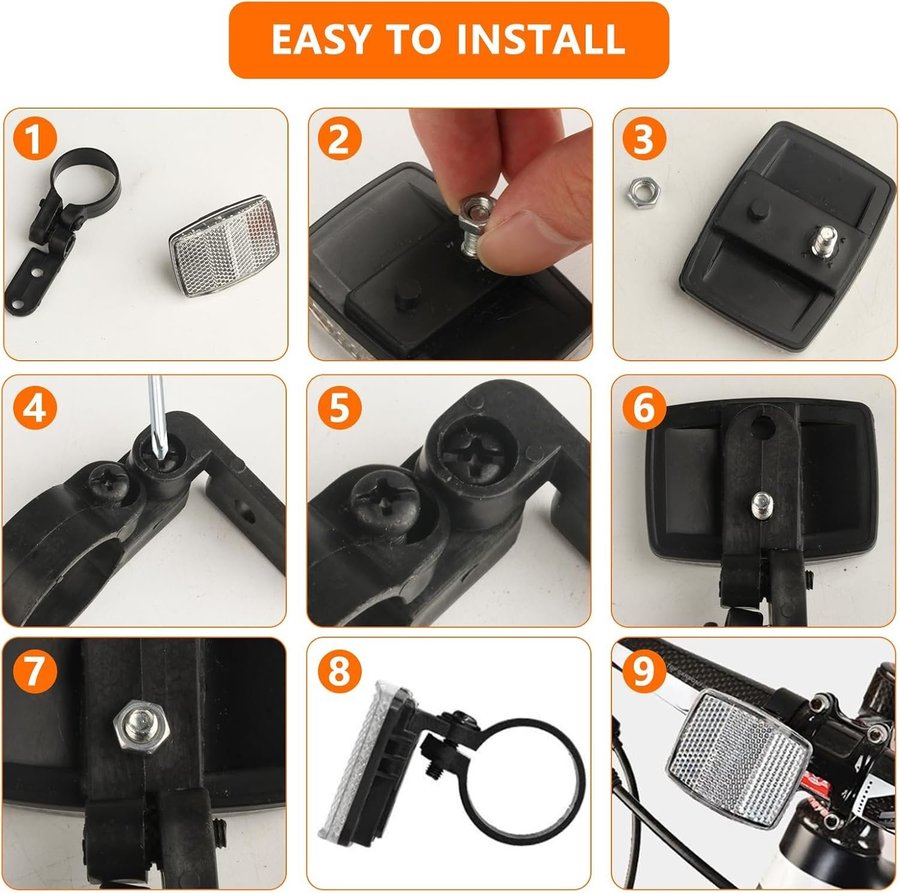 EASY TO INSTALL

1

2

3

4

5

6

7

8

9