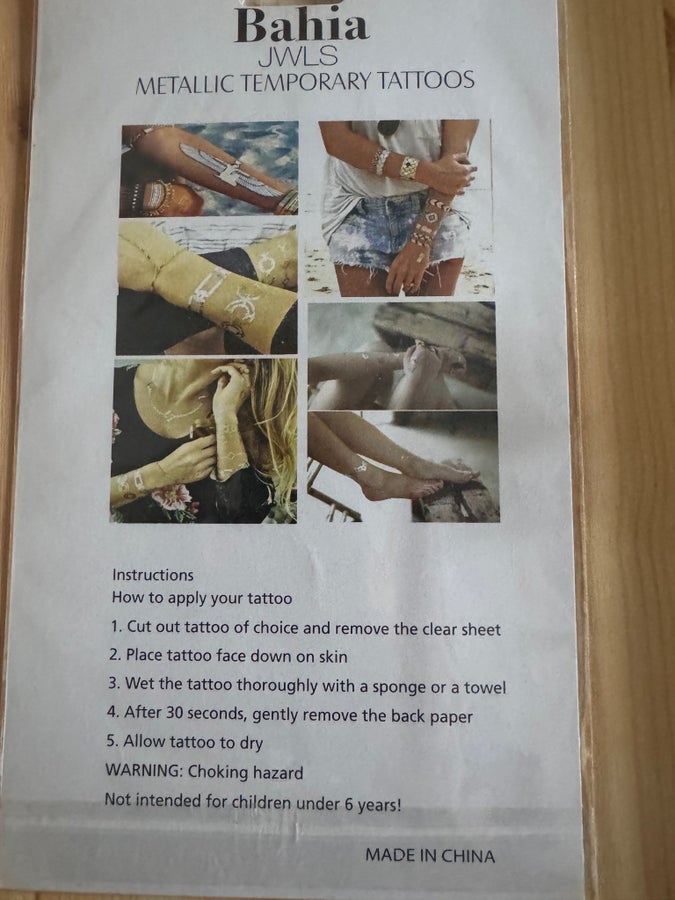 Bahia
JWLS
METALLIC TEMPORARY TATTOOS

Instructions
How to apply your tattoo
1. Cut out tattoo of choice and remove the clear sheet
2. Place tattoo face down on skin
3. Wet the tattoo thoroughly with a sponge or a towel
4. After 30 seconds, gently remove the back paper
5. Allow tattoo to dry
WARNING: Choking hazard
Not intended for children under 6 years!

MADE IN CHINA