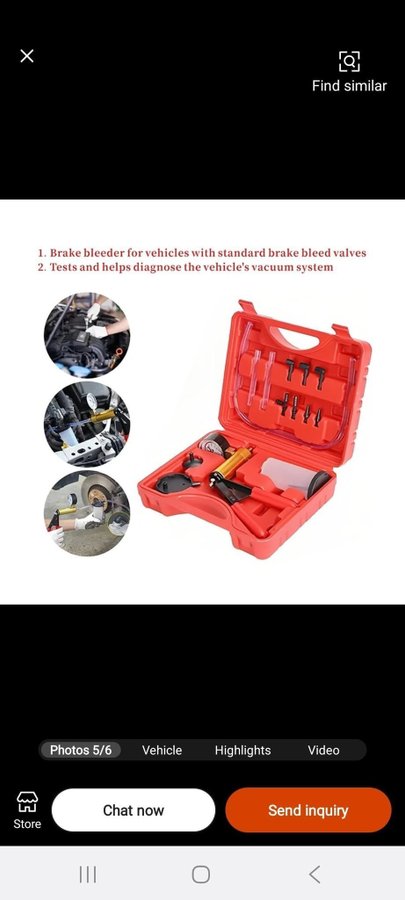 Find similar

1. Brake bleeder for vehicles with standard brake bleed valves
2. Tests and helps diagnose the vehicle's vacuum system

Photos 5/6 Vehicle Highlights Video

Store

Chat now

Send inquiry