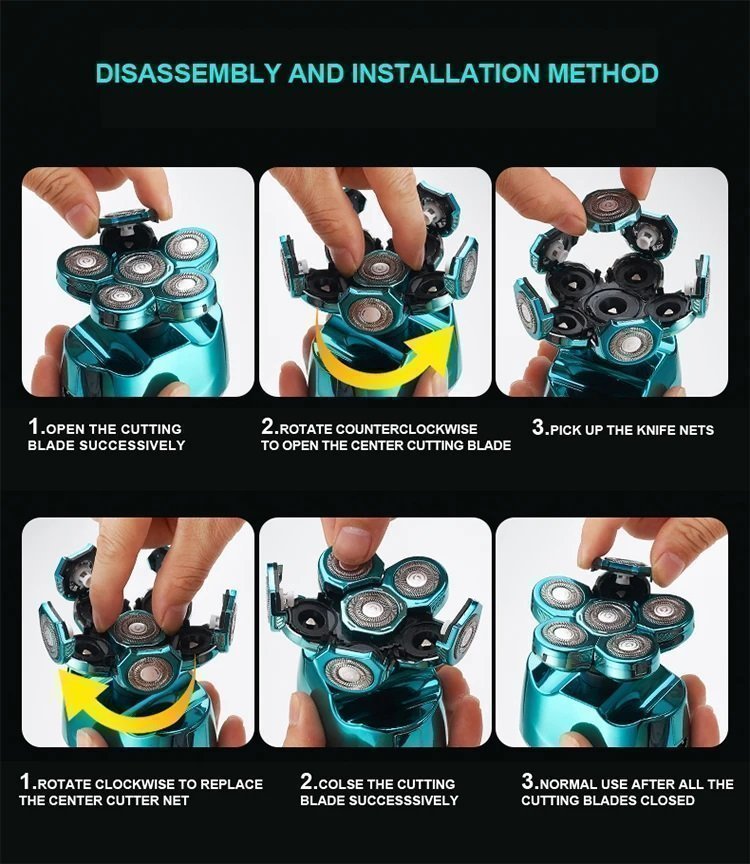 DISASSEMBLY AND INSTALLATION METHOD

1.OPEN THE CUTTING BLADE SUCCESSIVELY

2.ROTATE COUNTERCLOCKWISE TO OPEN THE CENTER CUTTING BLADE

3.PICK UP THE KNIFE NETS

1.ROTATE CLOCKWISE TO REPLACE THE CENTER CUTTER NET

2.COLSE THE CUTTING BLADE SUCCESSSIVELY

3.NORMAL USE AFTER ALL THE CUTTING BLADES CLOSED