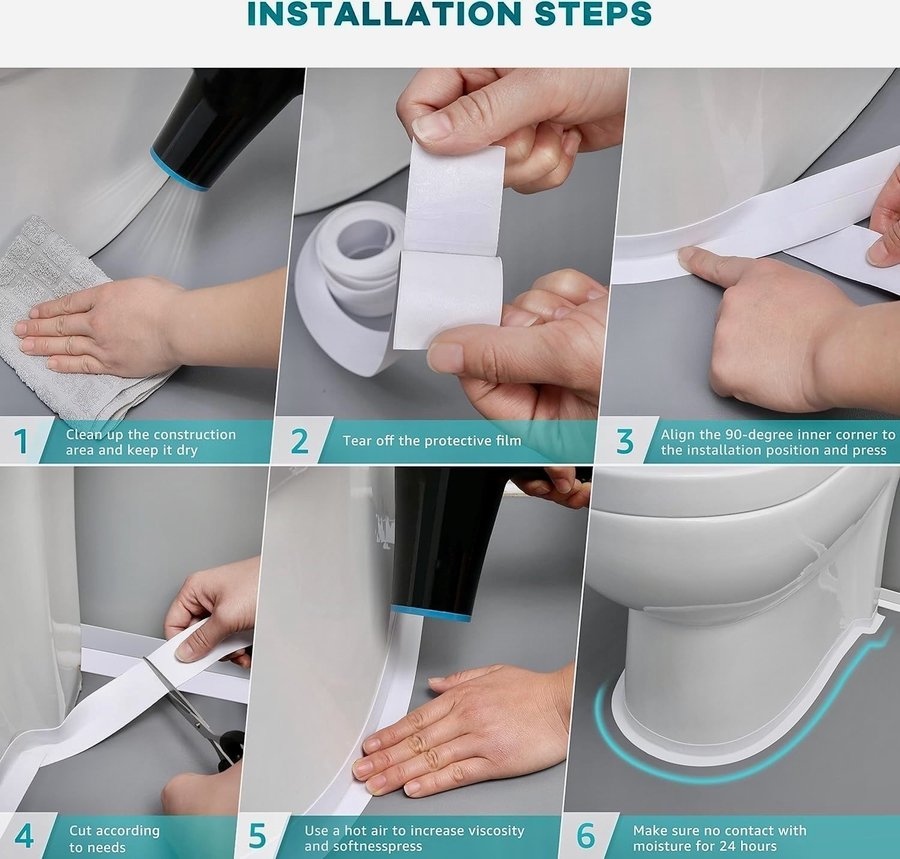 INSTALLATION STEPS

1 Clean up the construction area and keep it dry

2 Tear off the protective film

3 Align the 90-degree inner corner to the installation position and press

4 Cut according to needs

5 Use a hot air to increase viscosity and softnesspress

6 Make sure no contact with moisture for 24 hours