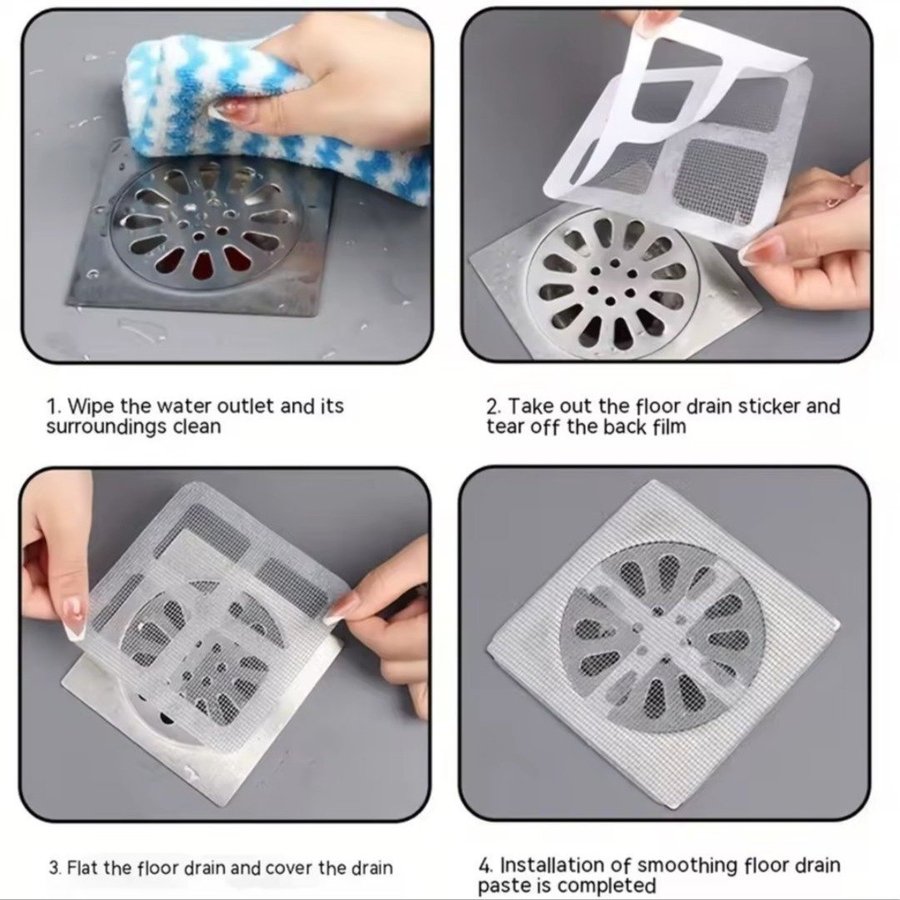 1. Wipe the water outlet and its surroundings clean

2. Take out the floor drain sticker and tear off the back film

3. Flat the floor drain and cover the drain

4. Installation of smoothing floor drain paste is completed