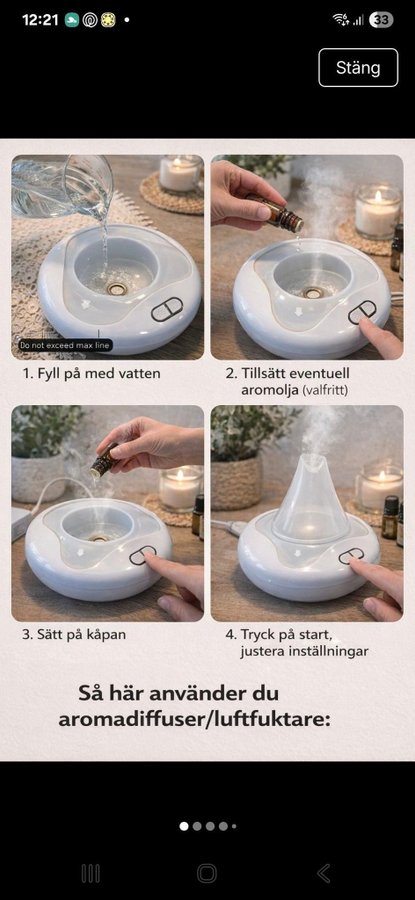 12:21

33

Stäng

Do not exceed max line

1. Fyll på med vatten

2. Tillsätt eventuell aromolja (valfritt)

3. Sätt på kåpan

4. Tryck på start, justera inställningar

Så här använder du aromadiffuser/luftfuktare: