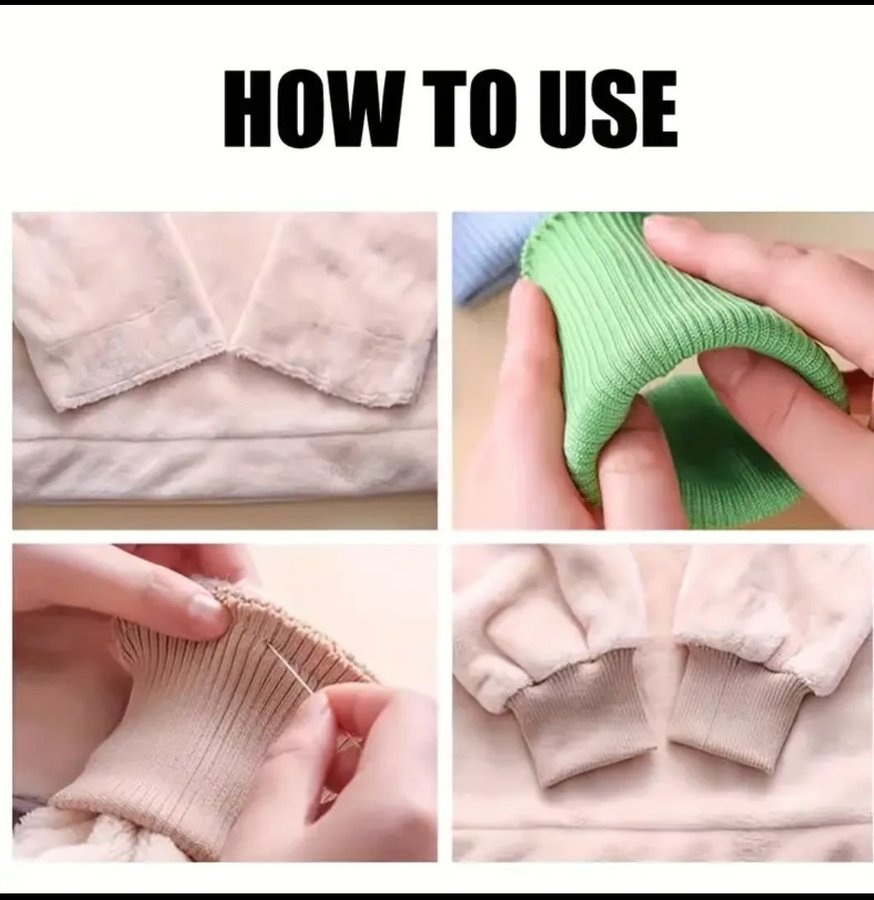 HOW TO USE