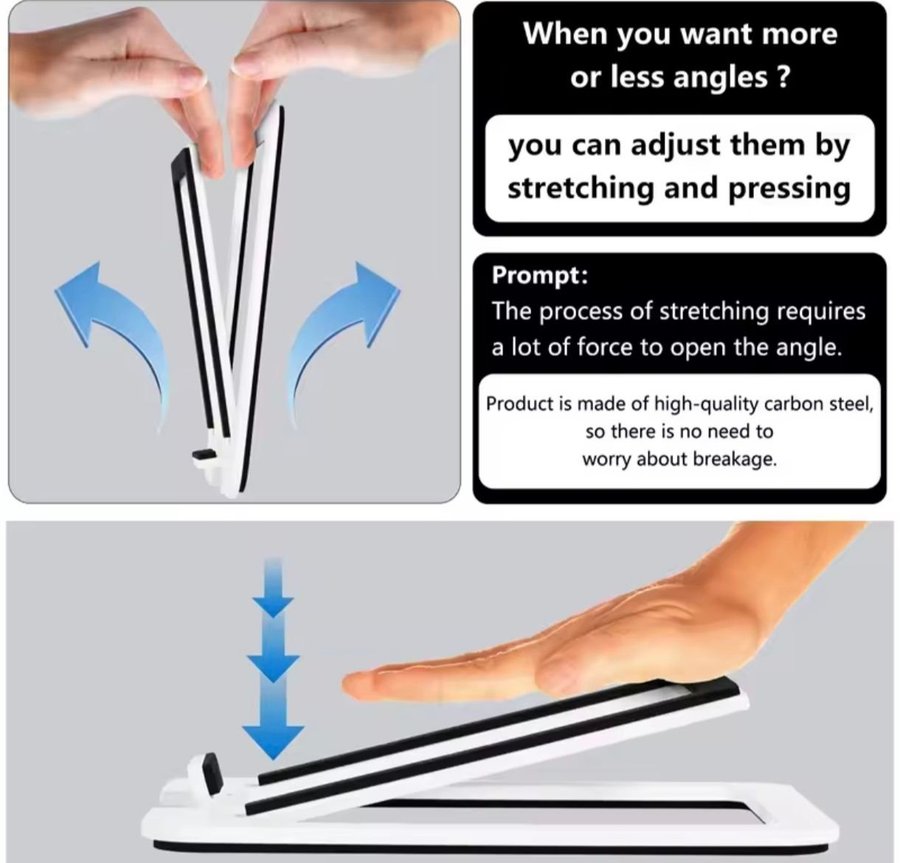 When you want more or less angles ?

you can adjust them by stretching and pressing

Prompt:
The process of stretching requires a lot of force to open the angle.

Product is made of high-quality carbon steel, so there is no need to worry about breakage.