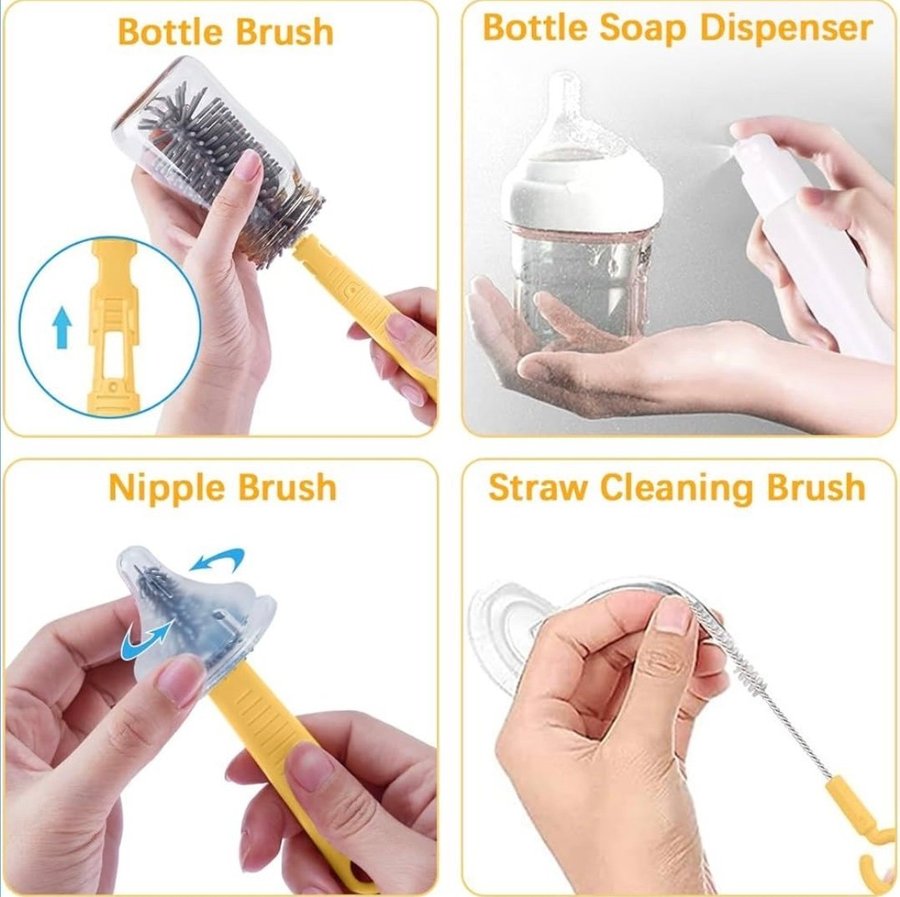 Bottle Brush

Bottle Soap Dispenser

Nipple Brush

Straw Cleaning Brush