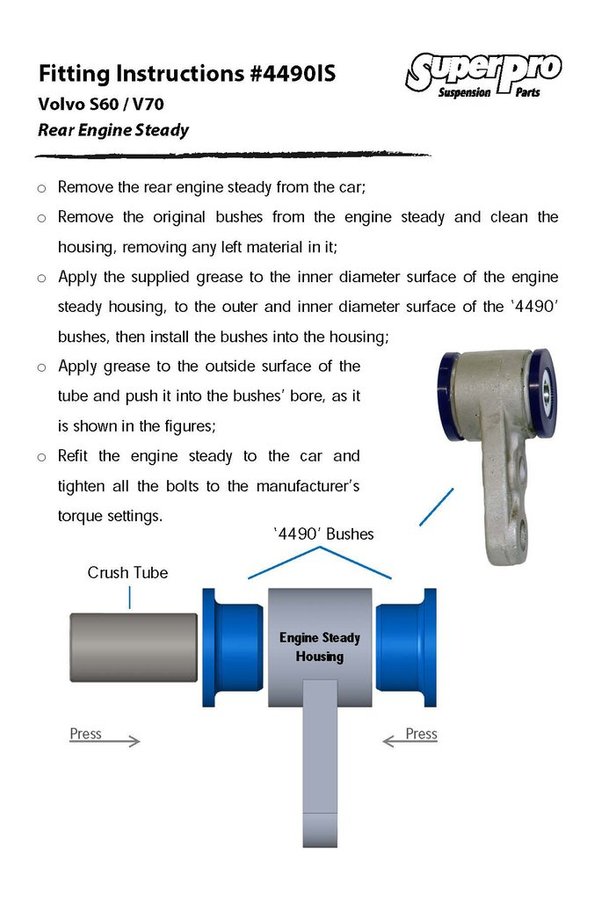 Fitting Instructions #4490IS
Volvo S60 / V70
Rear Engine Steady

Superpro
Suspension Parts

○ Remove the rear engine steady from the car;
○ Remove the original bushes from the engine steady and clean the housing, removing any left material in it;
○ Apply the supplied grease to the inner diameter surface of the engine steady housing, to the outer and inner diameter surface of the '4490' bushes, then install the bushes into the housing;
○ Apply grease to the outside surface of the tube and push it into the bushes' bore, as it is shown in the figures;
○ Refit the engine steady to the car and tighten all the bolts to the manufacturer's torque settings.

'4490' Bushes
Crush Tube
Engine Steady Housing
Press
Press