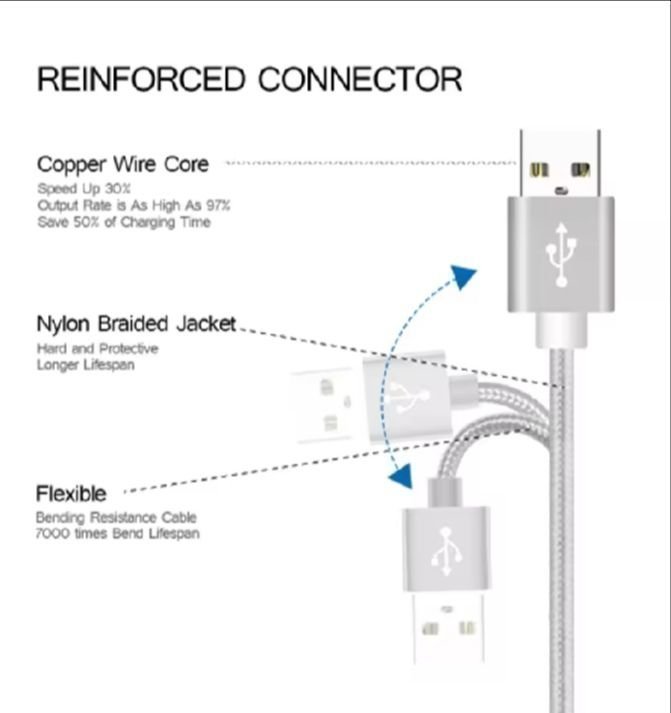 REINFORCED CONNECTOR

Copper Wire Core
Speed Up 30%
Output Rate is As High As 97%
Save 50% of Charging Time

Nylon Braided Jacket
Hard and Protective
Longer Lifespan

Flexible
Bending Resistance Cable
7000 times Bend Lifespan