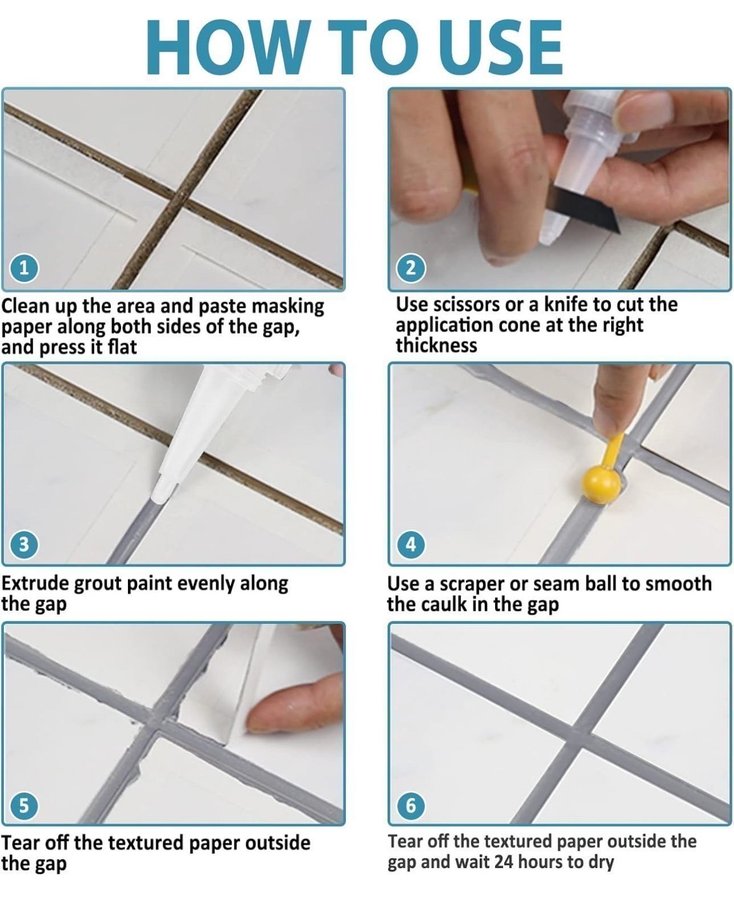 HOW TO USE

1

Clean up the area and paste masking paper along both sides of the gap, and press it flat

2

Use scissors or a knife to cut the application cone at the right thickness

3

Extrude grout paint evenly along the gap

4

Use a scraper or seam ball to smooth the caulk in the gap

5

Tear off the textured paper outside the gap

6

Tear off the textured paper outside the gap and wait 24 hours to dry