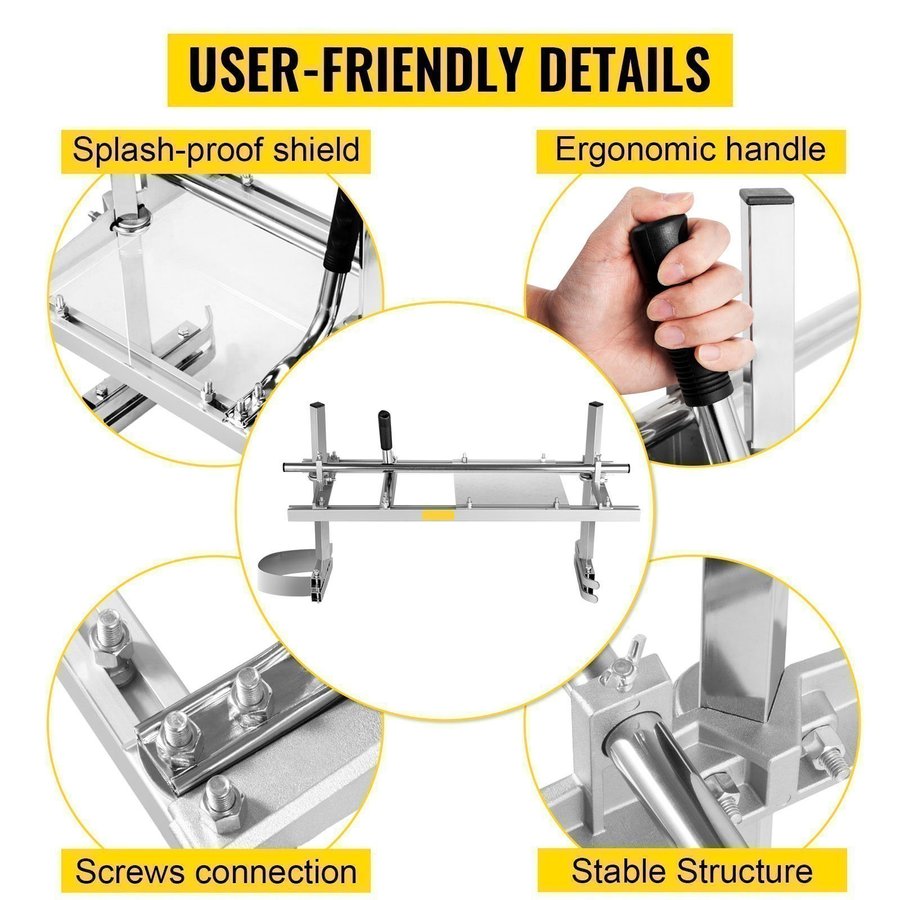 USER-FRIENDLY DETAILS

Splash-proof shield

Ergonomic handle

Screws connection

Stable Structure