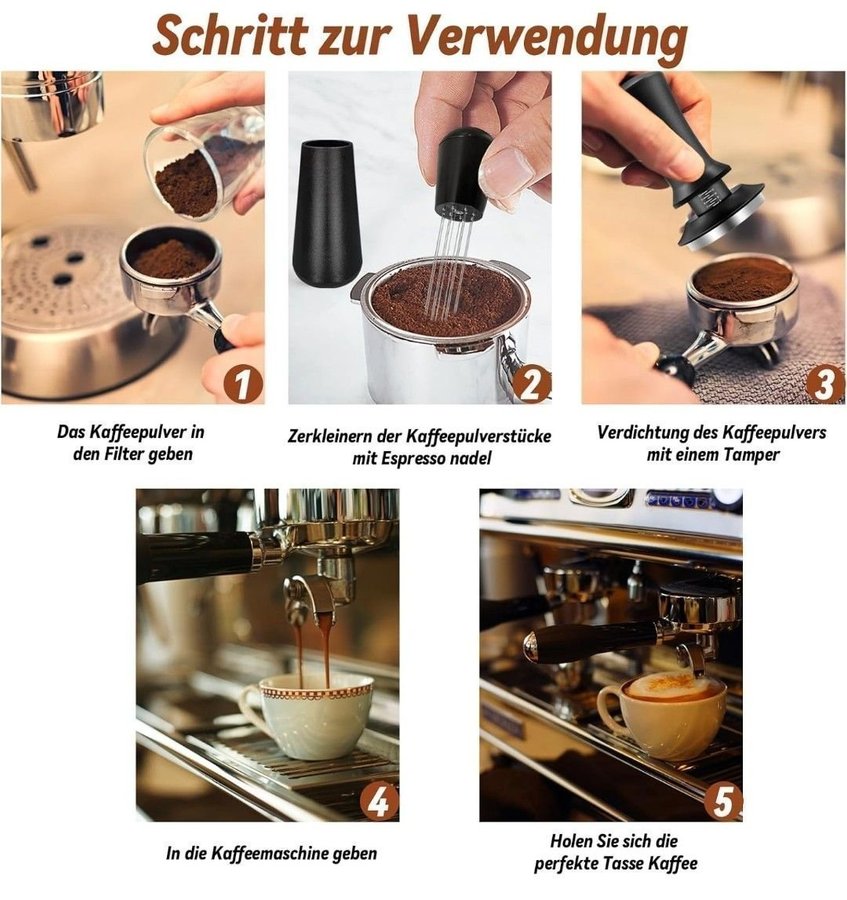 Schritt zur Verwendung

1

Das Kaffeepulver in den Filter geben

2

Zerkleinern der Kaffeepulverstücke mit Espresso nadel

3

Verdichtung des Kaffeepulvers mit einem Tamper

4

In die Kaffeemaschine geben

5

Holen Sie sich die perfekte Tasse Kaffee