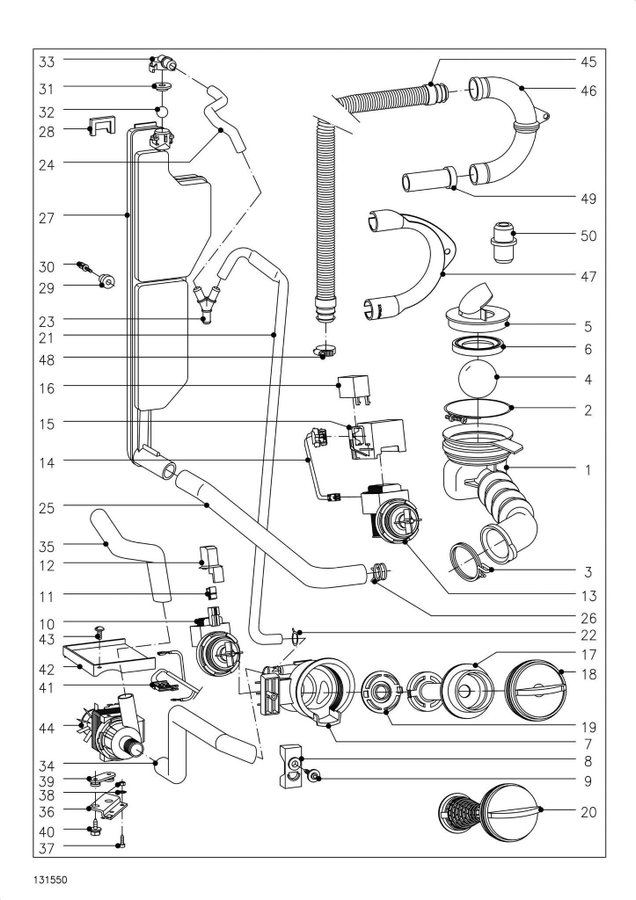 33
31
32
28
24
27
30
29
23
21
48
16
15
14
25
35
12
11
10
43
42
41
44
34
39
38
36
40
37
45
46
49
50
47
5
6
4
2
1
3
13
26
22
17
18
19
7
8
9
20
131550