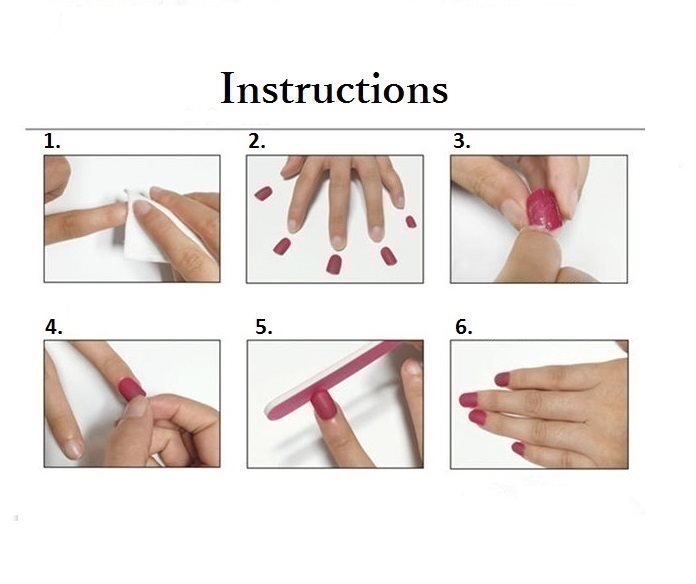 Instructions

1.

2.

3.

4.

5.

6.