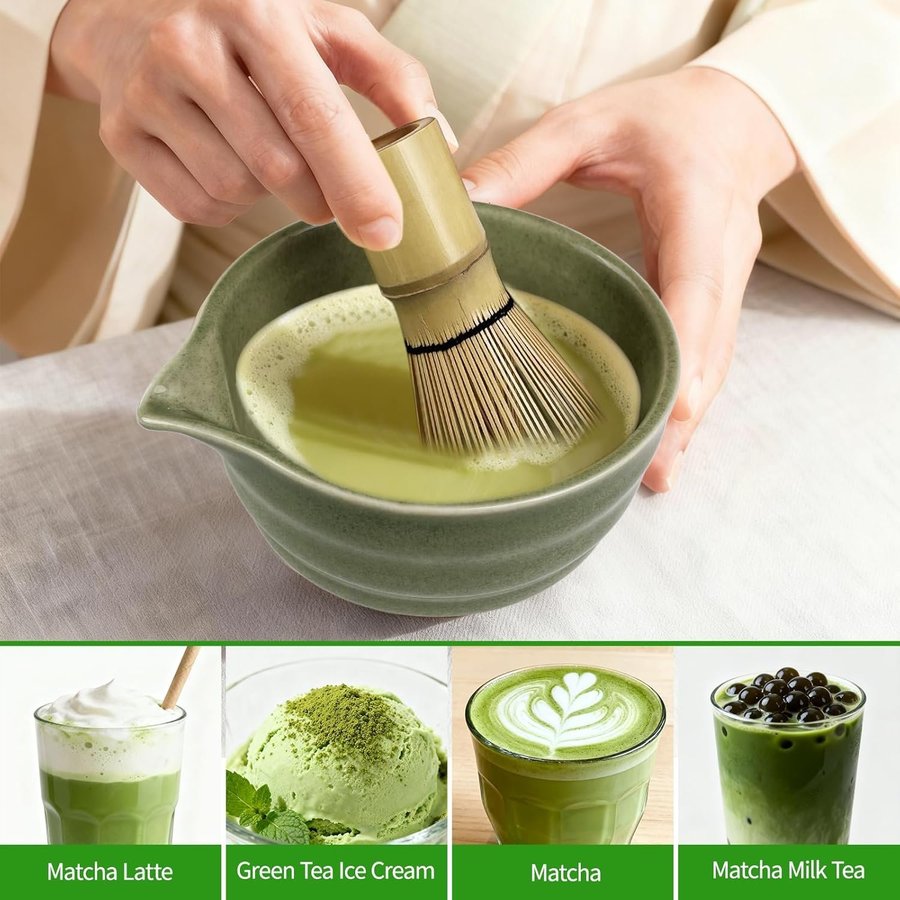 Matcha Latte

Green Tea Ice Cream

Matcha

Matcha Milk Tea