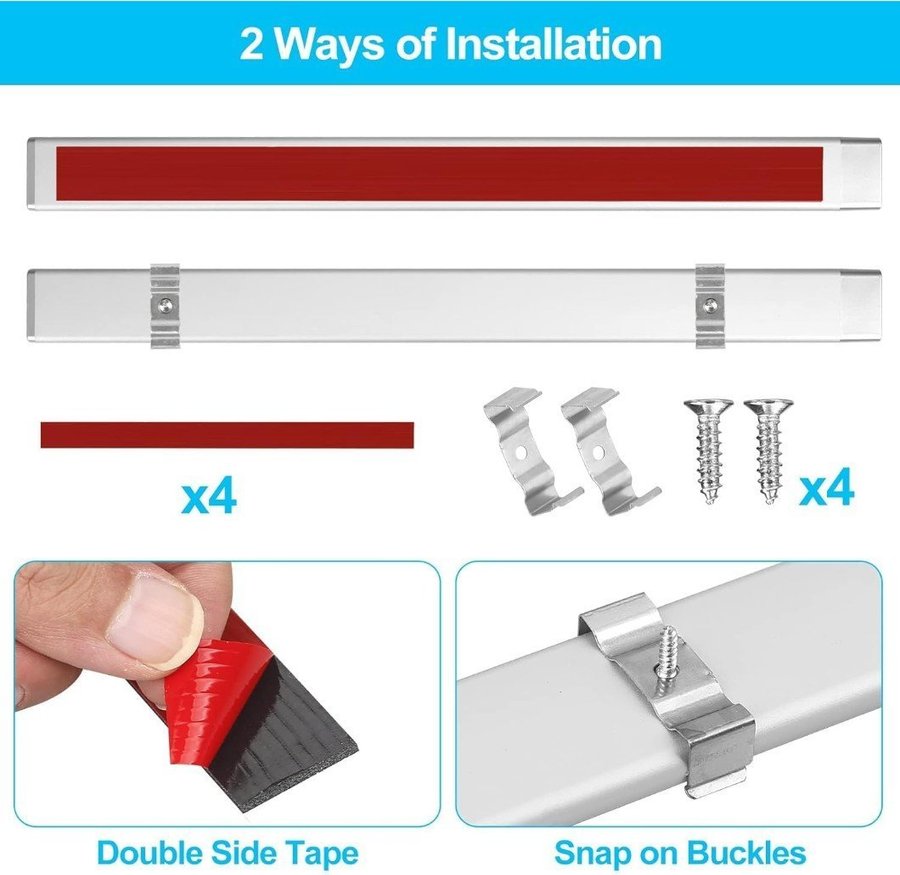 2 Ways of Installation

x4

x4

Double Side Tape

Snap on Buckles