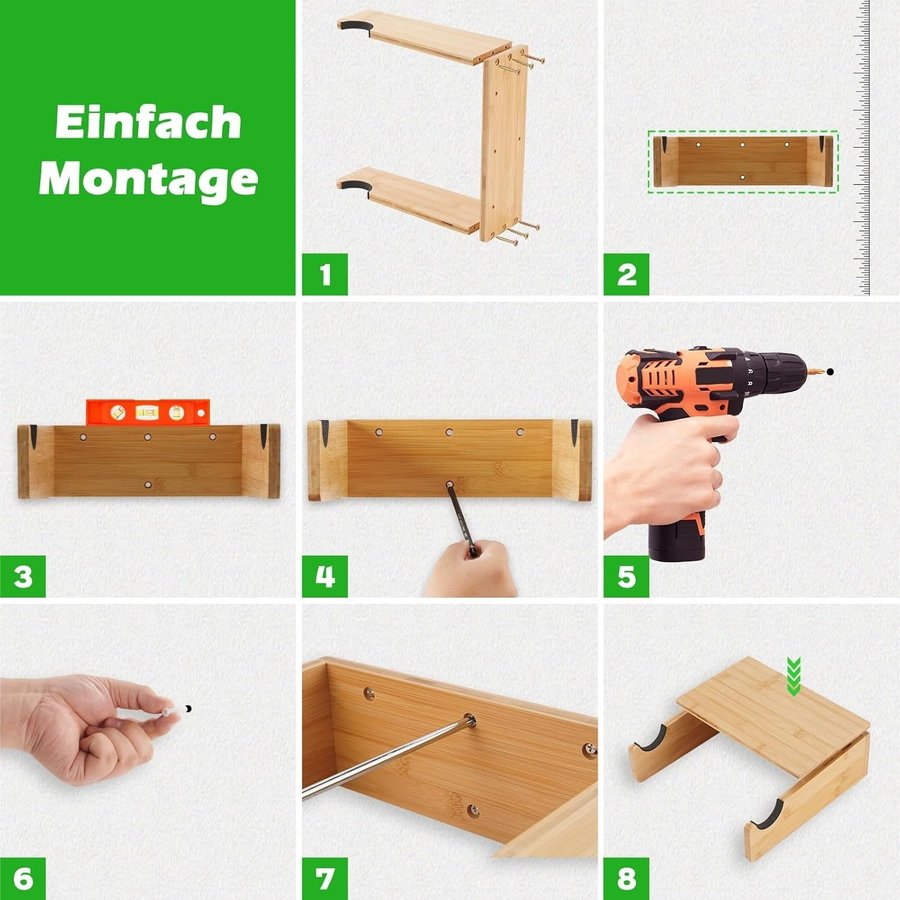 Einfach Montage

1

2

3

4

5

6

7

8