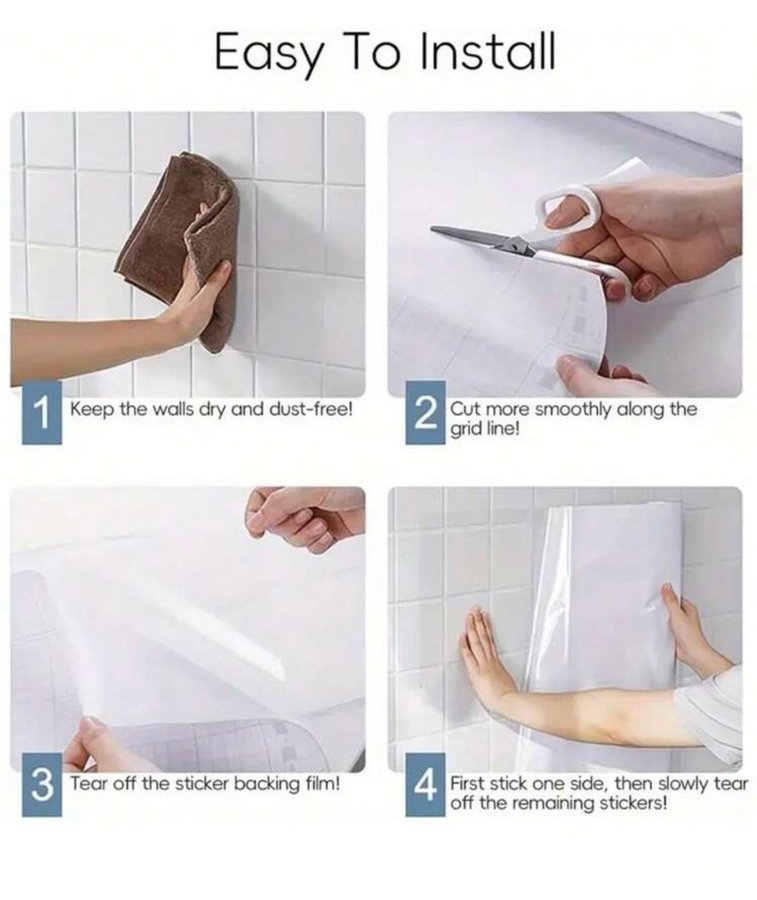 Easy To Install

1 Keep the walls dry and dust-free!

2 Cut more smoothly along the grid line!

3 Tear off the sticker backing film!

4 First stick one side, then slowly tear off the remaining stickers!