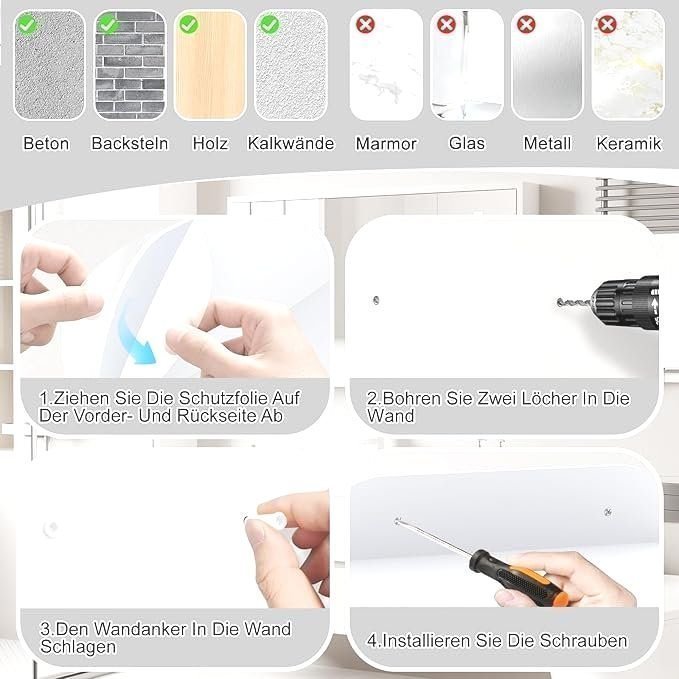 Beton Backsteln Holz Kalkwände Marmor Glas Metall Keramik

1.Ziehen Sie Die Schutzfolie Auf Der Vorder- Und Rückseite Ab

2.Bohren Sie Zwei Löcher In Die Wand

3.Den Wandanker In Die Wand Schlagen

4.Installieren Sie Die Schrauben