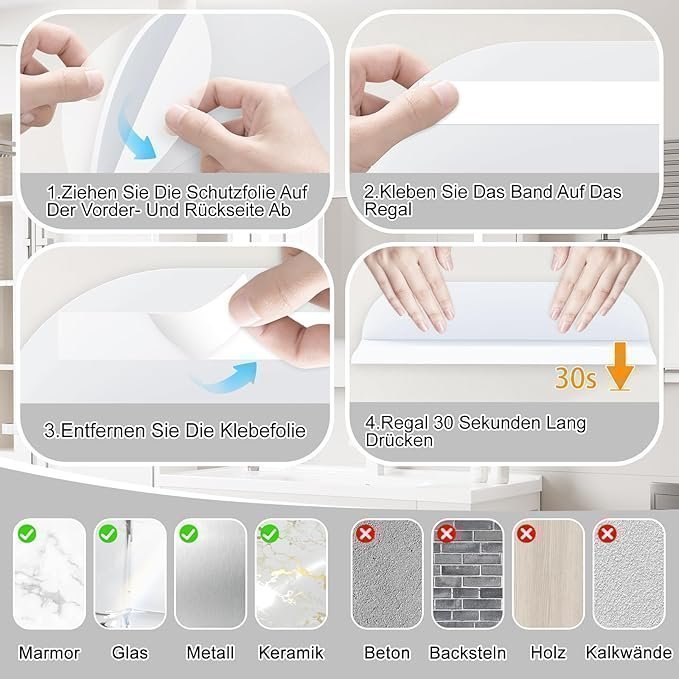 1.Ziehen Sie Die Schutzfolie Auf Der Vorder- Und Rückseite Ab

2.Kleben Sie Das Band Auf Das Regal

3.Entfernen Sie Die Klebefolie

30s

4.Regal 30 Sekunden Lang Drücken

Marmor
Glas
Metall
Keramik
Beton
Backsteln
Holz
Kalkwände