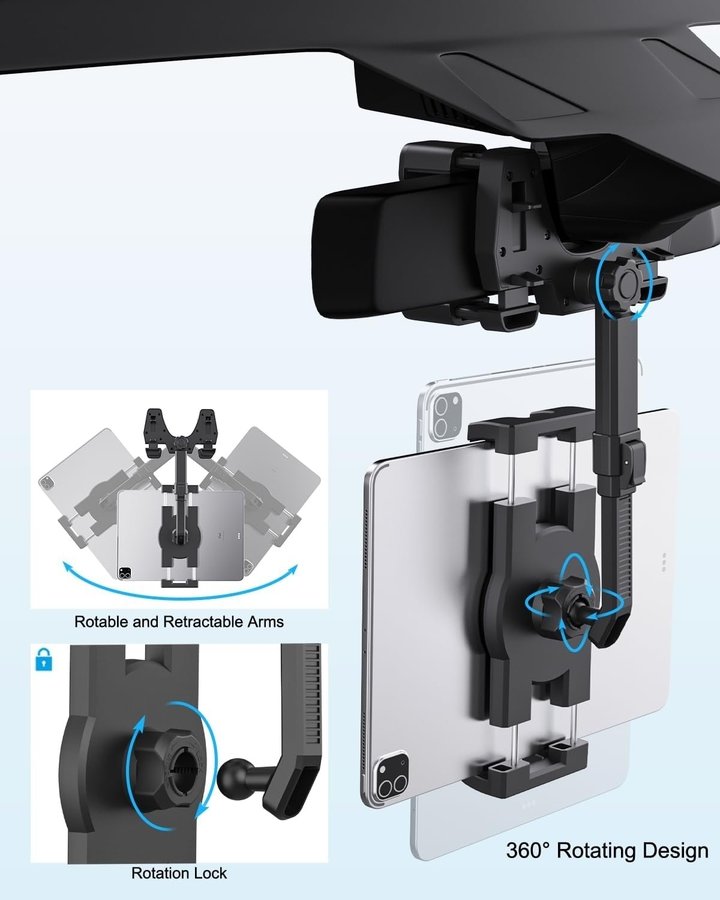 Rotable and Retractable Arms

Rotation Lock

360° Rotating Design