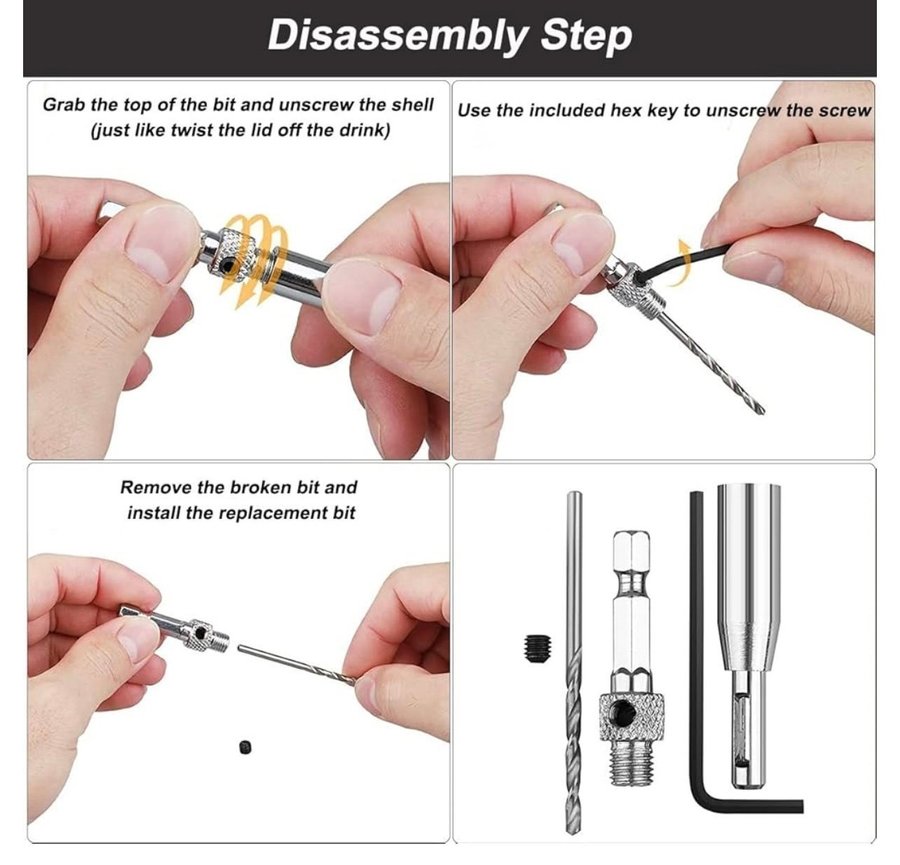 Disassembly Step

Grab the top of the bit and unscrew the shell (just like twist the lid off the drink)

Use the included hex key to unscrew the screw

Remove the broken bit and install the replacement bit